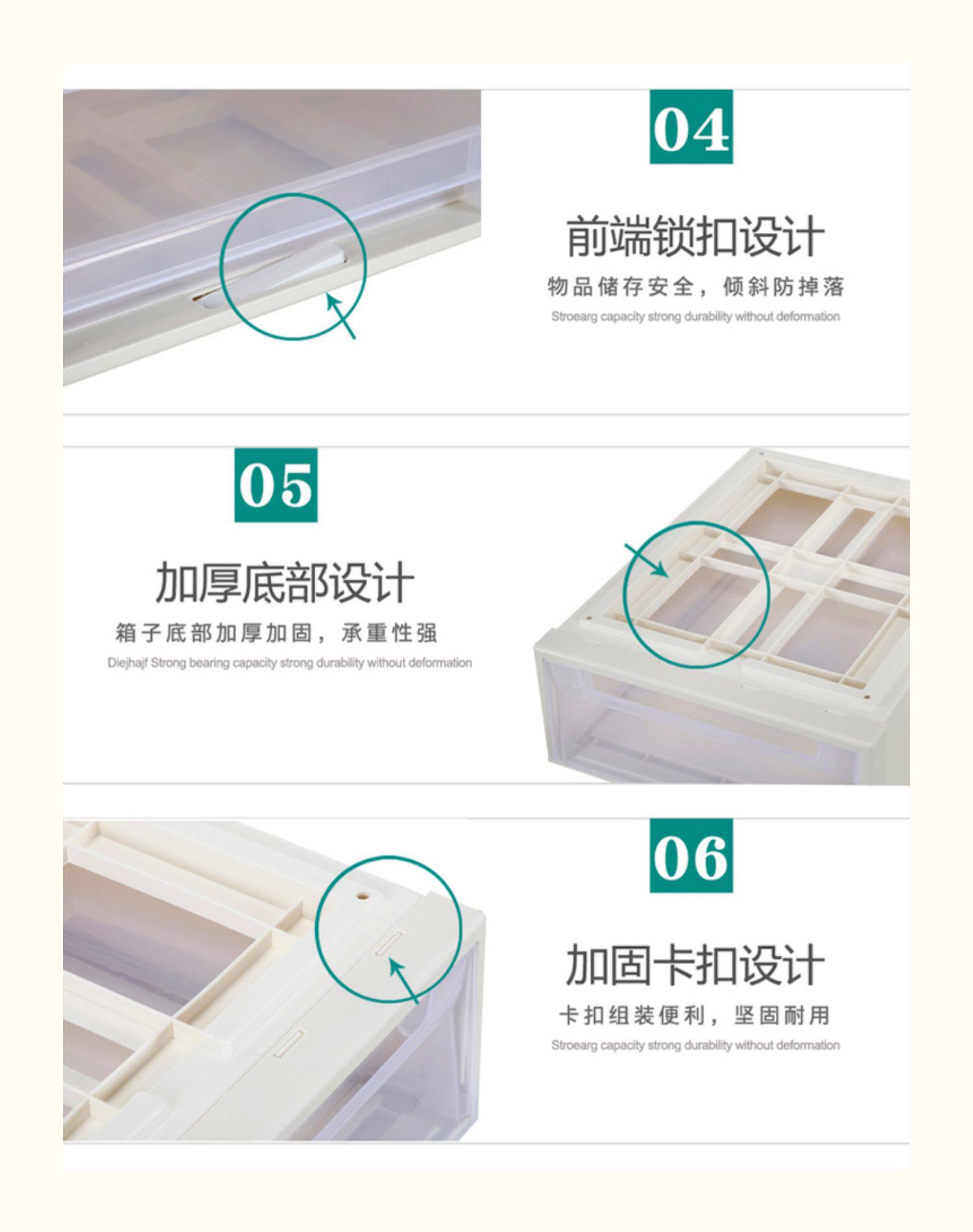 04

前端锁扣设计

物品储存安全，倾斜防掉落

Stroearg capacity strong durability without deformation

05

加厚底部设计

箱子底部加厚加固，承重性强

Diejhajf Strong bearing capacity strong durability without deformation

06

加固卡扣设计

卡扣组装便利，坚固耐用

Stroearg capacity strong durability without deformation