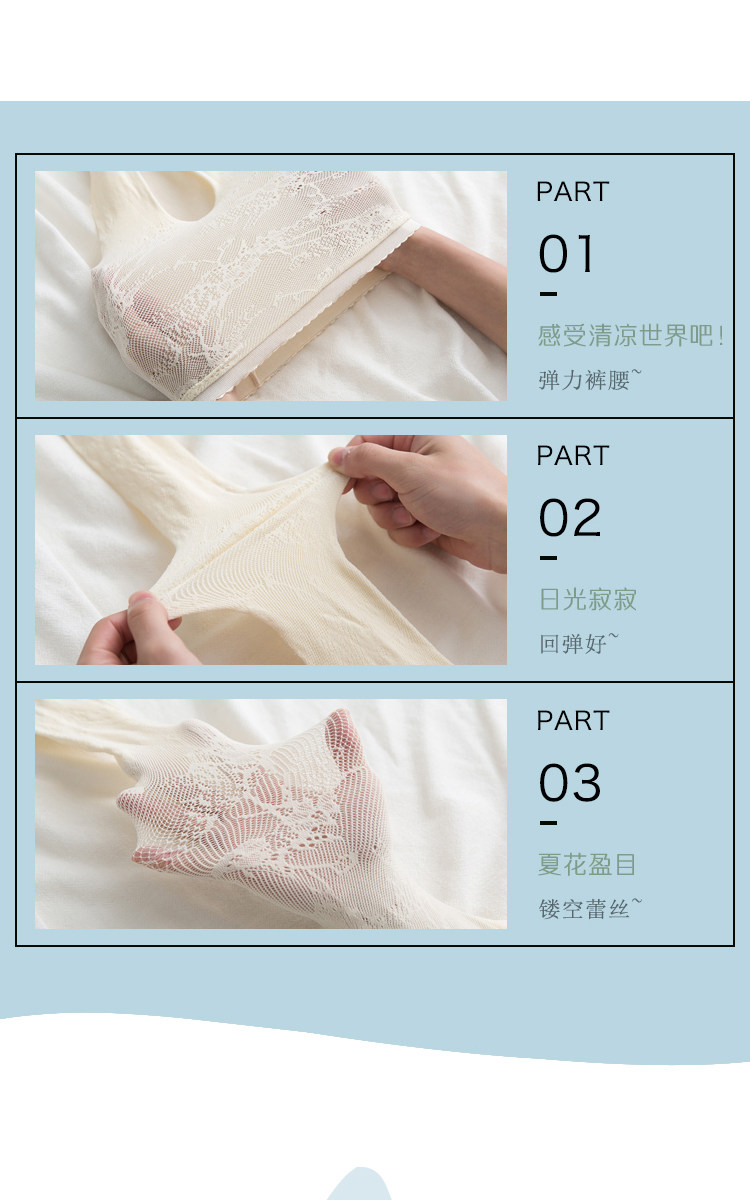 PART
01
感受清凉世界吧!
弹力裤腰~

PART
02
日光寂寂
回弹好~

PART
03
夏花盈目
镂空蕾丝~