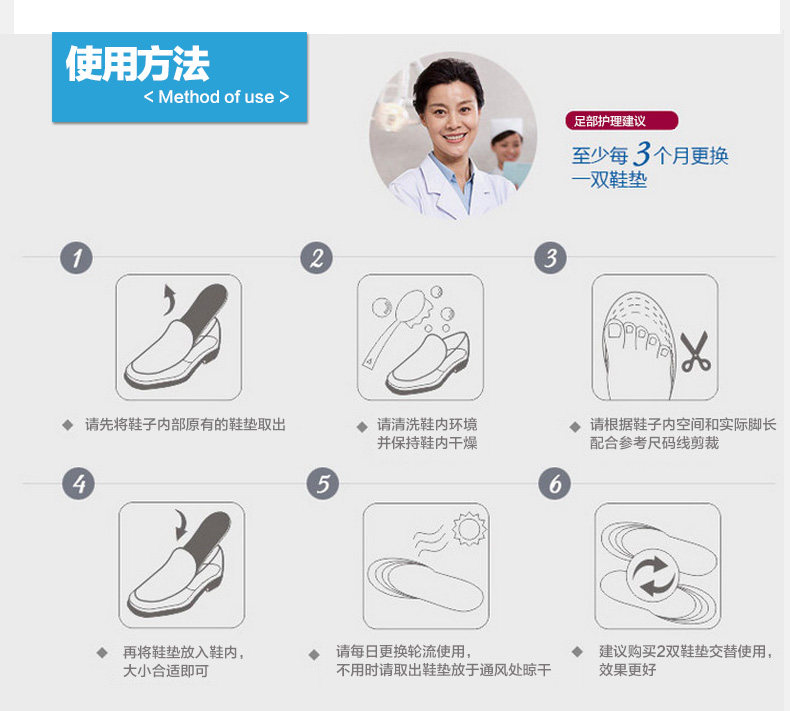 使用方法
< Method of use >

足部护理建议
至少每 3 个月更换一双鞋垫

1
◆ 请先将鞋子内部原有的鞋垫取出

2
◆ 请清洗鞋内环境并保持鞋内干燥

3
◆ 请根据鞋子内空间和实际脚长配合参考尺码线剪裁

4
◆ 再将鞋垫放入鞋内，大小合适即可

5
◆ 请每日更换轮流使用，不用时请取出鞋垫放于通风处晾干

6
◆ 建议购买2双鞋垫交替使用，效果更好