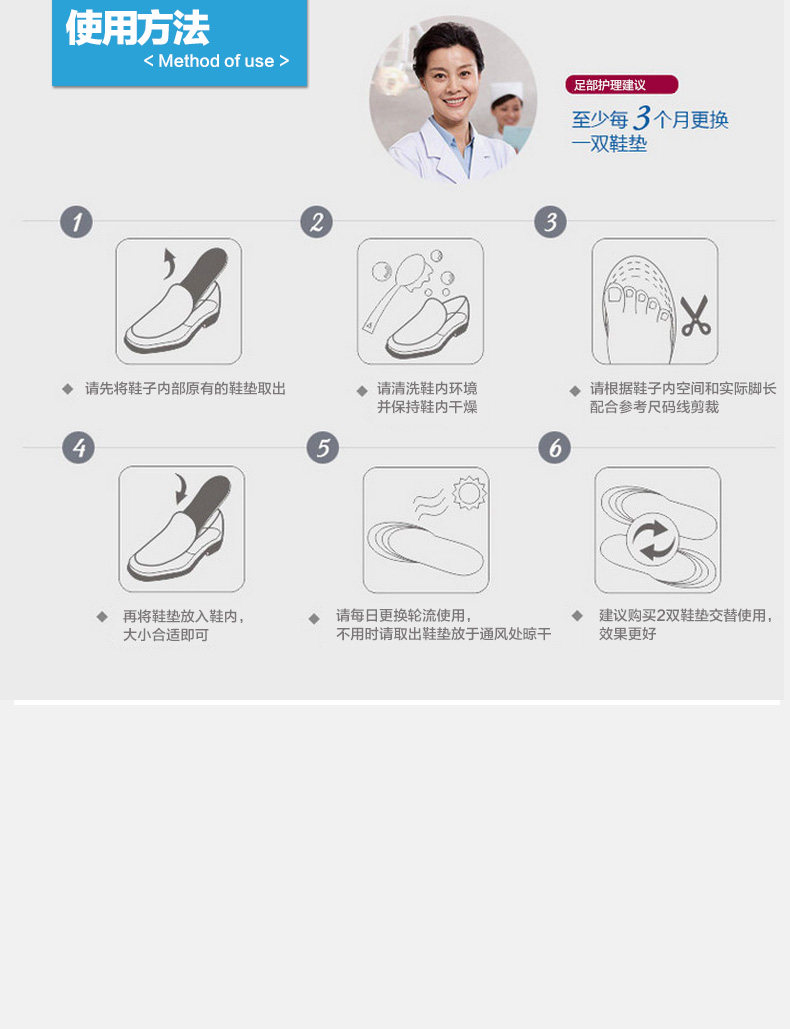 使用方法
< Method of use >

足部护理建议
至少每3个月更换一双鞋垫

1
◆ 请先将鞋子内部原有的鞋垫取出

2
◆ 请清洗鞋内环境并保持鞋内干燥

3
◆ 请根据鞋子内空间和实际脚长配合参考尺码线剪裁

4
◆ 再将鞋垫放入鞋内，大小合适即可

5
◆ 请每日更换轮流使用，不用时请取出鞋垫放于通风处晾干

6
◆ 建议购买2双鞋垫交替使用，效果更好