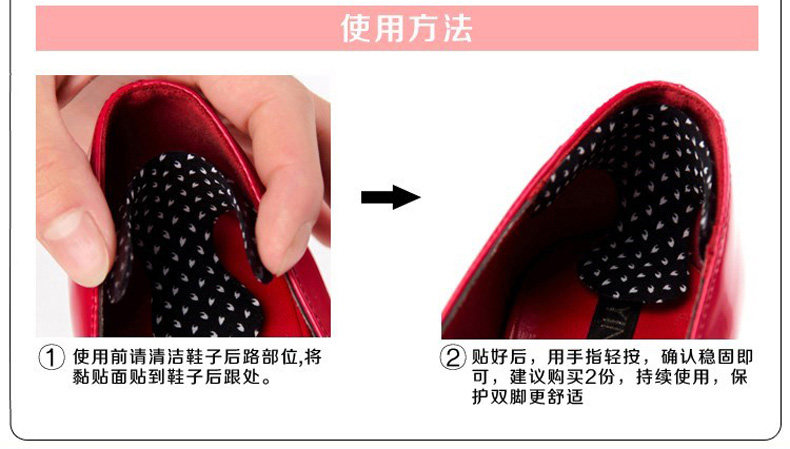 使用方法

① 使用前请清洁鞋子后路部位,将黏贴面贴到鞋子后跟处。

② 贴好后，用手指轻按，确认稳固即可，建议购买2份，持续使用，保护双脚更舒适