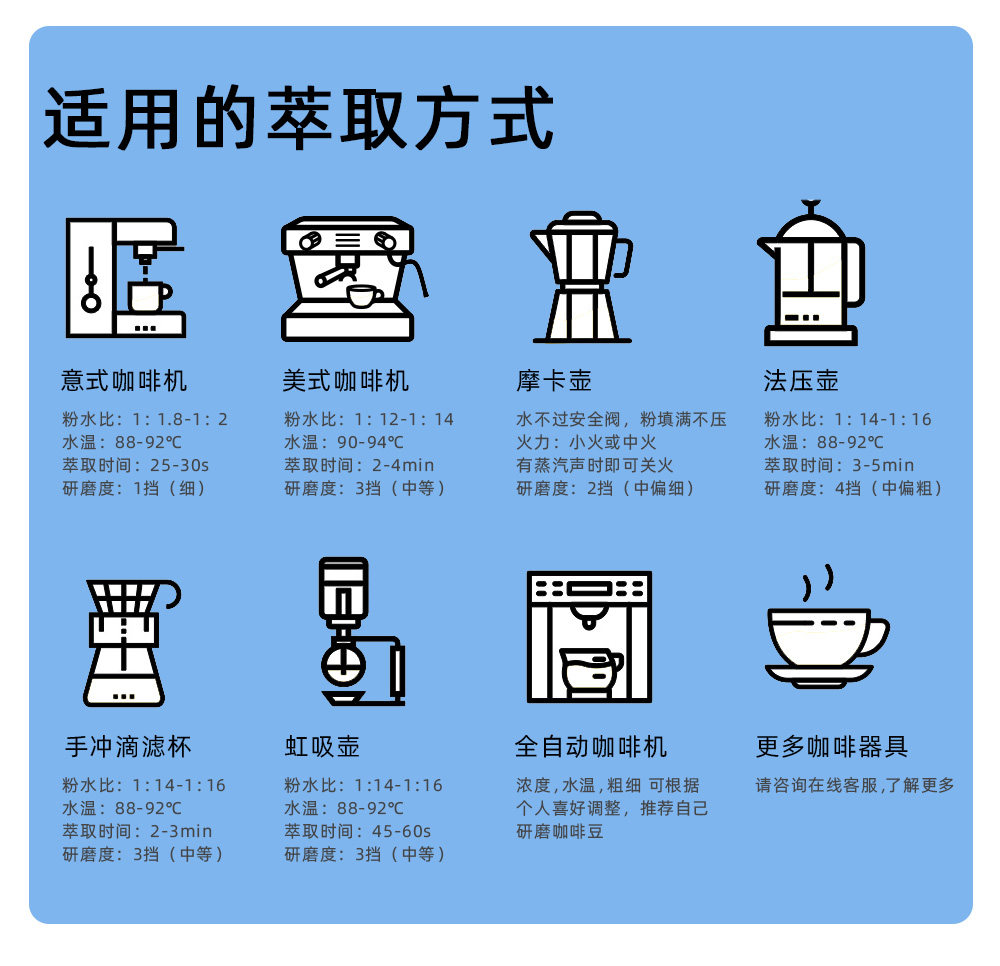 适用的萃取方式

意式咖啡机
粉水比：1：1.8-1：2
水温：88-92℃
萃取时间：25-30s
研磨度：1挡（细）

美式咖啡机
粉水比：1：12-1：14
水温：90-94℃
萃取时间：2-4min
研磨度：3挡（中等）

摩卡壶
水不过安全阀，粉填满不压
火力：小火或中火
有蒸汽声时即可关火
研磨度：2挡（中偏细）

法压壶
粉水比：1：14-1：16
水温：88-92℃
萃取时间：3-5min
研磨度：4挡（中偏粗）

手冲滴滤杯
粉水比：1：14-1：16
水温：88-92℃
萃取时间：2-3min
研磨度：3挡（中等）

虹吸壶
粉水比：1:14-1:16
水温：88-92℃
萃取时间：45-60s
研磨度：3挡（中等）

全自动咖啡机
浓度，水温，粗细 可根据个人喜好调整，推荐自己研磨咖啡豆

更多咖啡器具
请咨询在线客服，了解更多