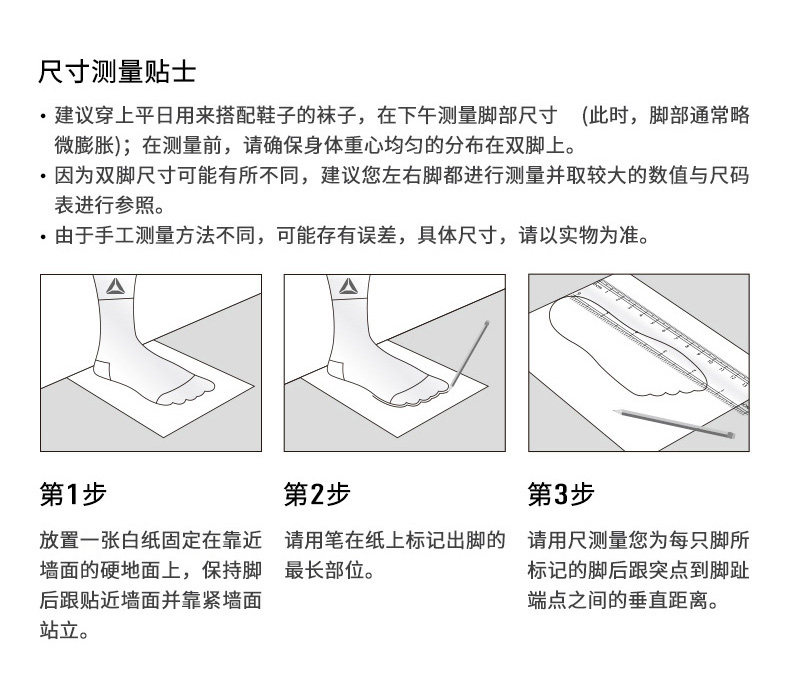 尺寸测量贴士

• 建议穿上平日用来搭配鞋子的袜子，在下午测量脚部尺寸 (此时，脚部通常略微膨胀)；在测量前，请确保身体重心均匀的分布在双脚上。
• 因为双脚尺寸可能有所不同，建议您左右脚都进行测量并取较大的数值与尺码表进行参照。
• 由于手工测量方法不同，可能存有误差，具体尺寸，请以实物为准。

第1步

放置一张白纸固定在靠近墙面的硬地面上，保持脚后跟贴近墙面并靠紧墙面站立。

第2步

请用笔在纸上标记出脚的最长部位。

第3步

请用尺测量您为每只脚所标记的脚后跟突点到脚趾端点之间的垂直距离。