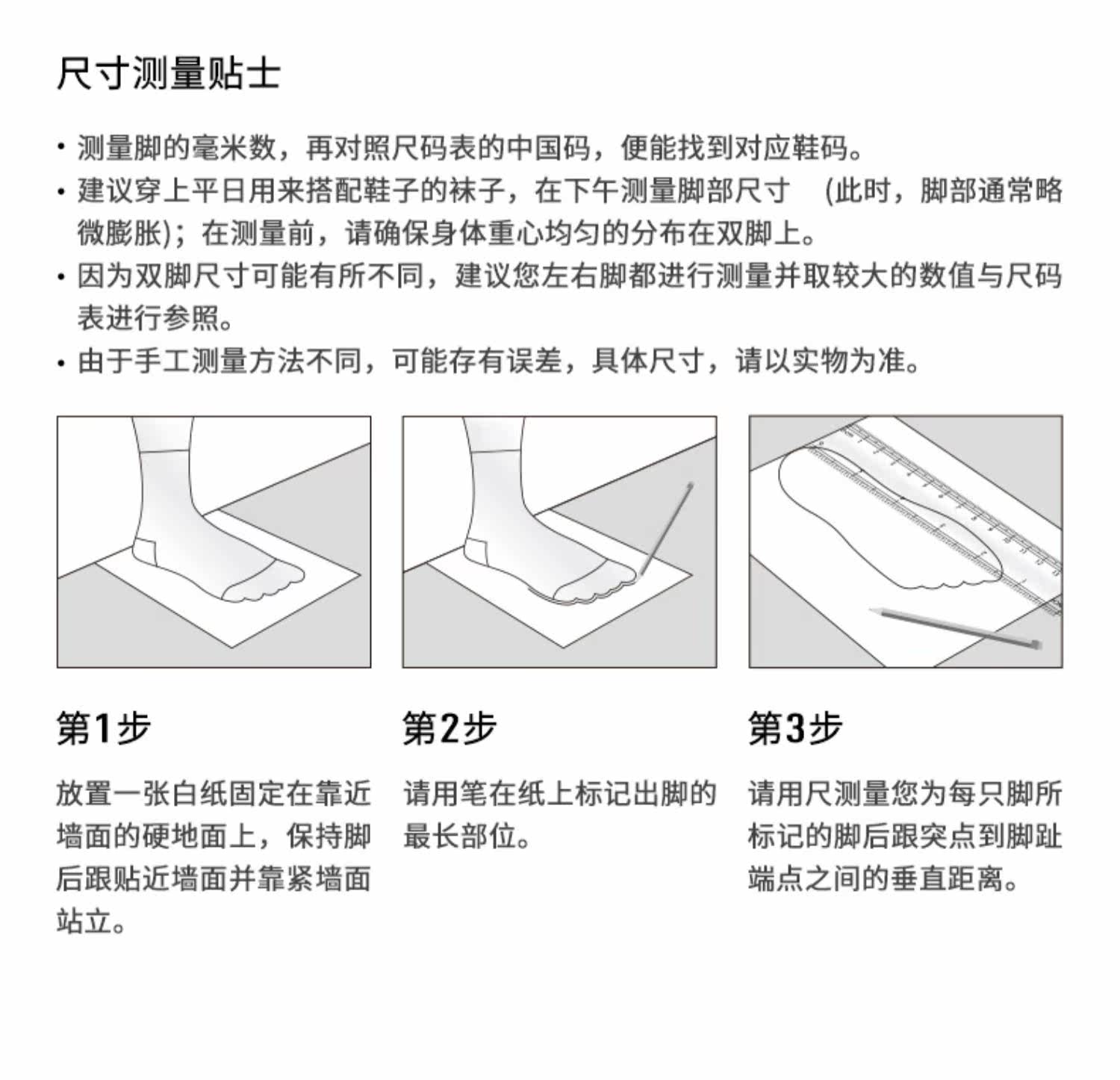 尺寸测量贴士

• 测量脚的毫米数，再对照尺码表的中国码，便能找到对应鞋码。
• 建议穿上平日用来搭配鞋子的袜子，在下午测量脚部尺寸 (此时，脚部通常略微膨胀)；在测量前，请确保身体重心均匀的分布在双脚上。
• 因为双脚尺寸可能有所不同，建议您左右脚都进行测量并取较大的数值与尺码表进行参照。
• 由于手工测量方法不同，可能存有误差，具体尺寸，请以实物为准。

第1步

放置一张白纸固定在靠近墙面的硬地面上，保持脚后跟贴近墙面并靠紧墙面站立。

第2步

请用笔在纸上标记出脚的最长部位。

第3步

请用尺测量您为每只脚所标记的脚后跟突点到脚趾端点之间的垂直距离。