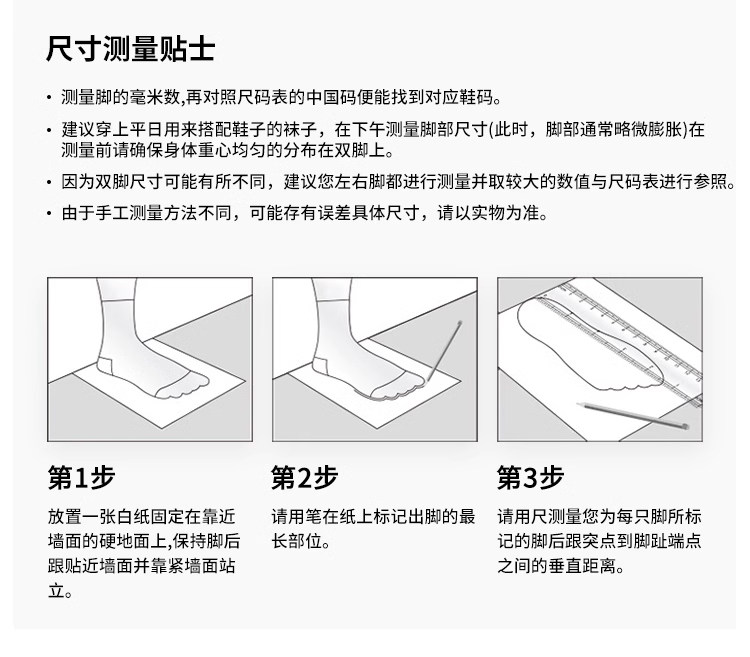 尺寸测量贴士

• 测量脚的毫米数,再对照尺码表的中国码便能找到对应鞋码。

• 建议穿上平日用来搭配鞋子的袜子，在下午测量脚部尺寸(此时，脚部通常略微膨胀)在测量前请确保身体重心均匀的分布在双脚上。

• 因为双脚尺寸可能有所不同，建议您左右脚都进行测量并取较大的数值与尺码表进行参照。

• 由于手工测量方法不同，可能存有误差具体尺寸，请以实物为准。

第1步

放置一张白纸固定在靠近墙面的硬地面上,保持脚后跟贴近墙面并靠紧墙面站立。

第2步

请用笔在纸上标记出脚的最长部位。

第3步

请用尺测量您为每只脚所标记的脚后跟突点到脚趾端点之间的垂直距离。