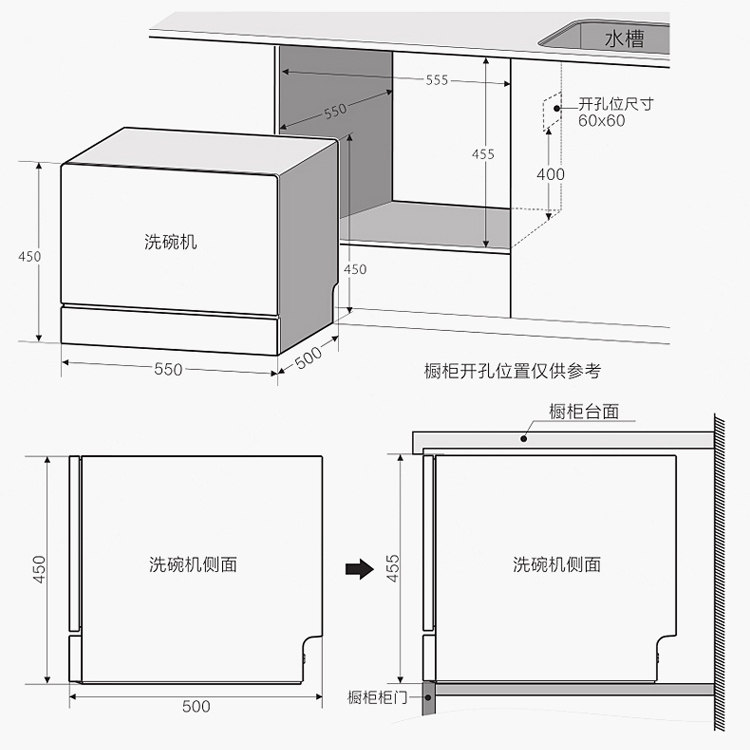 水槽

555

550

开孔位尺寸
60x60

455

400

450

洗碗机

450

550

500

橱柜开孔位置仅供参考

橱柜台面

450

洗碗机侧面

500

455

洗碗机侧面

橱柜柜门