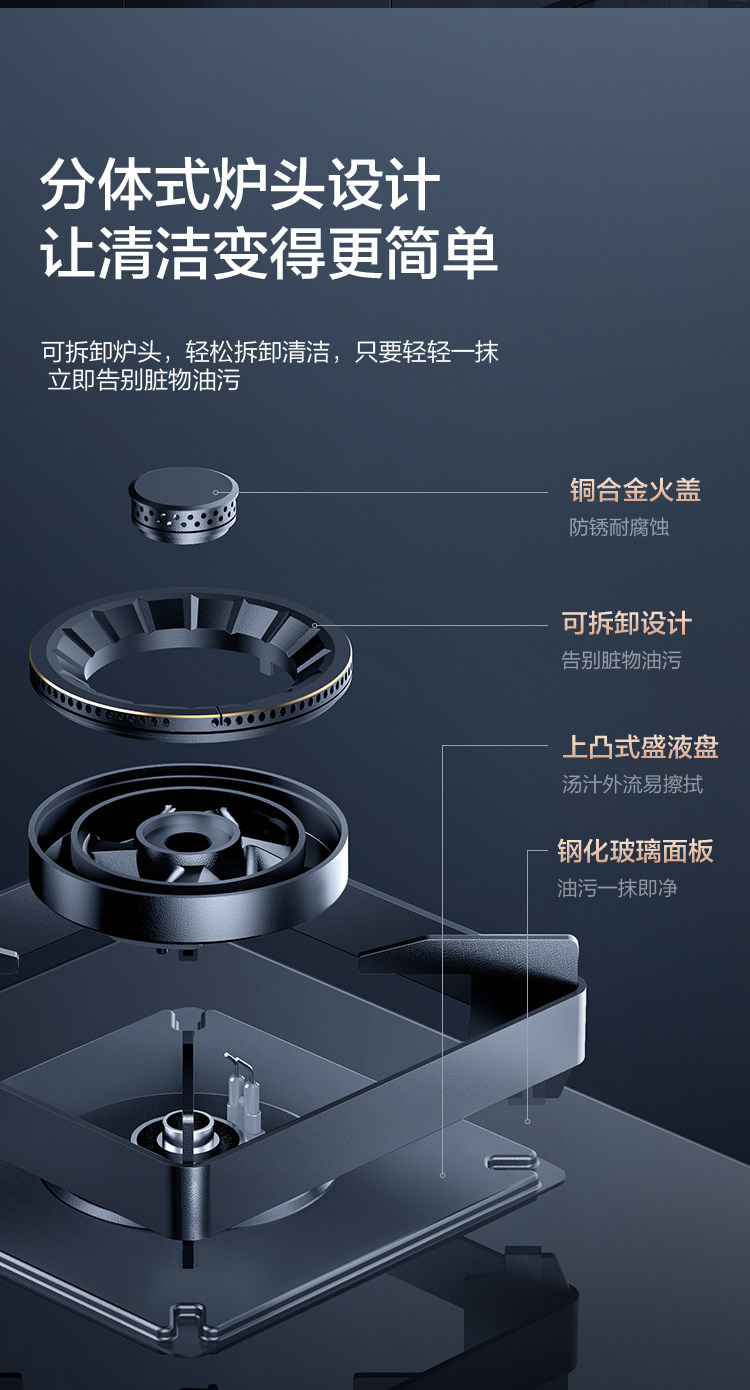 分体式炉头设计
让清洁变得更简单

可拆卸炉头，轻松拆卸清洁，只要轻轻一抹
立即告别脏物油污

铜合金火盖
防锈耐腐蚀

可拆卸设计
告别脏物油污

上凸式盛液盘
汤汁外流易擦拭

钢化玻璃面板
油污一抹即净