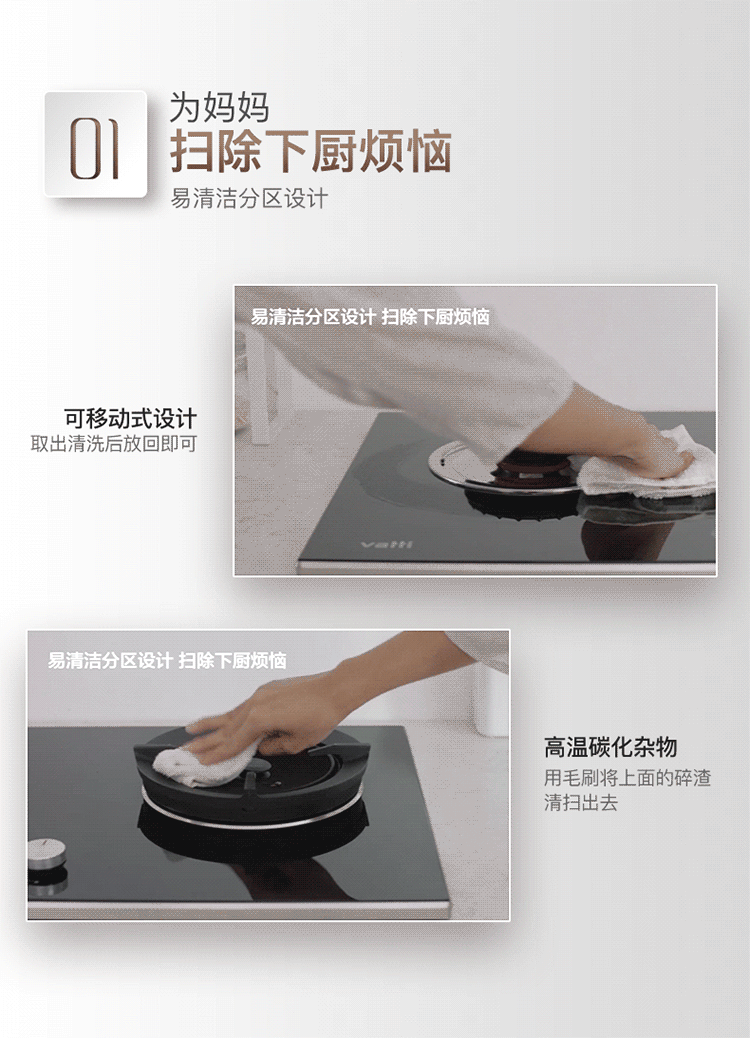 01

为妈妈
扫除下厨烦恼

易清洁分区设计

易清洁分区设计 扫除下厨烦恼

可移动式设计
取出清洗后放回即可

vatti

易清洁分区设计 扫除下厨烦恼

高温碳化杂物
用毛刷将上面的碎渣清扫出去