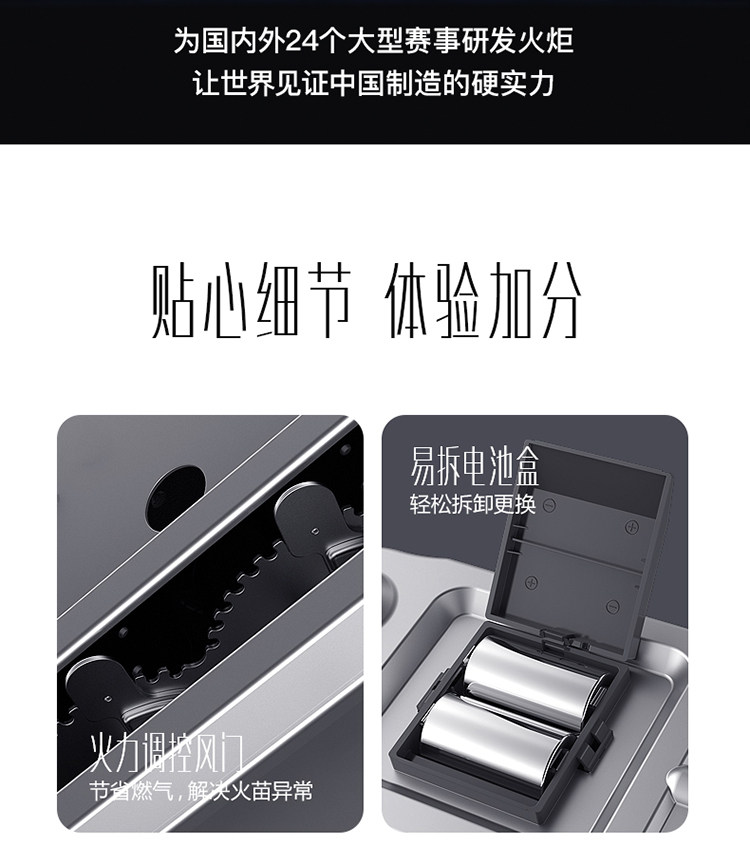 为国内外24个大型赛事研发火炬
让世界见证中国制造的硬实力

贴心细节 体验加分

火力调控风门
节省燃气，解决火苗异常

易拆电池盒
轻松拆卸更换