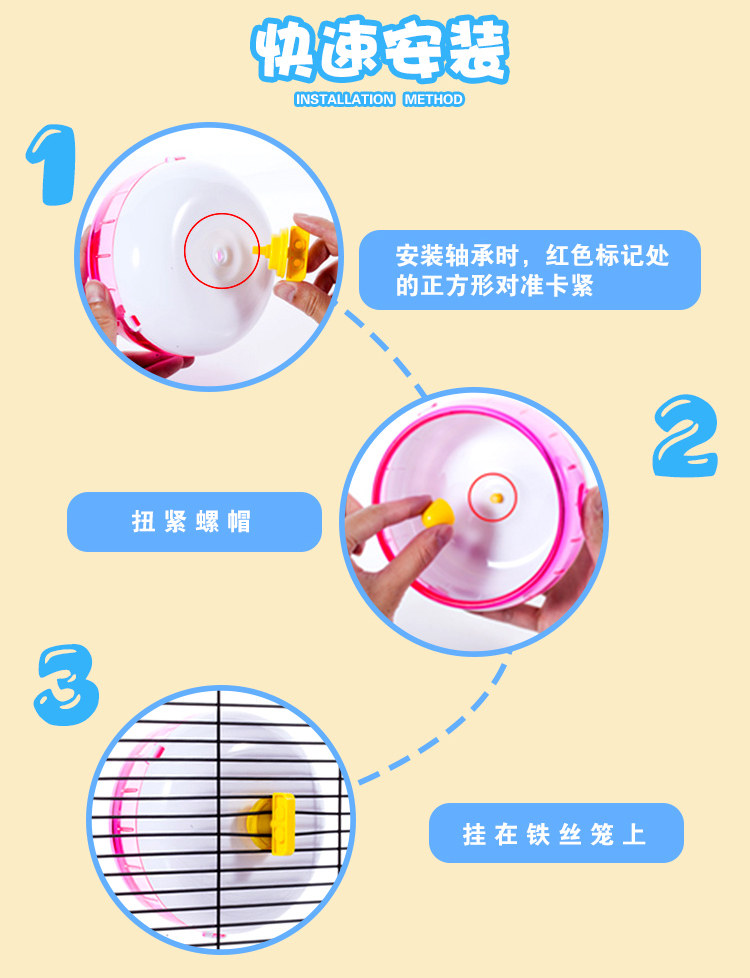 快速安装
INSTALLATION METHOD

1

安装轴承时，红色标记处的正方形对准卡紧

2

扭紧螺帽

3

挂在铁丝笼上