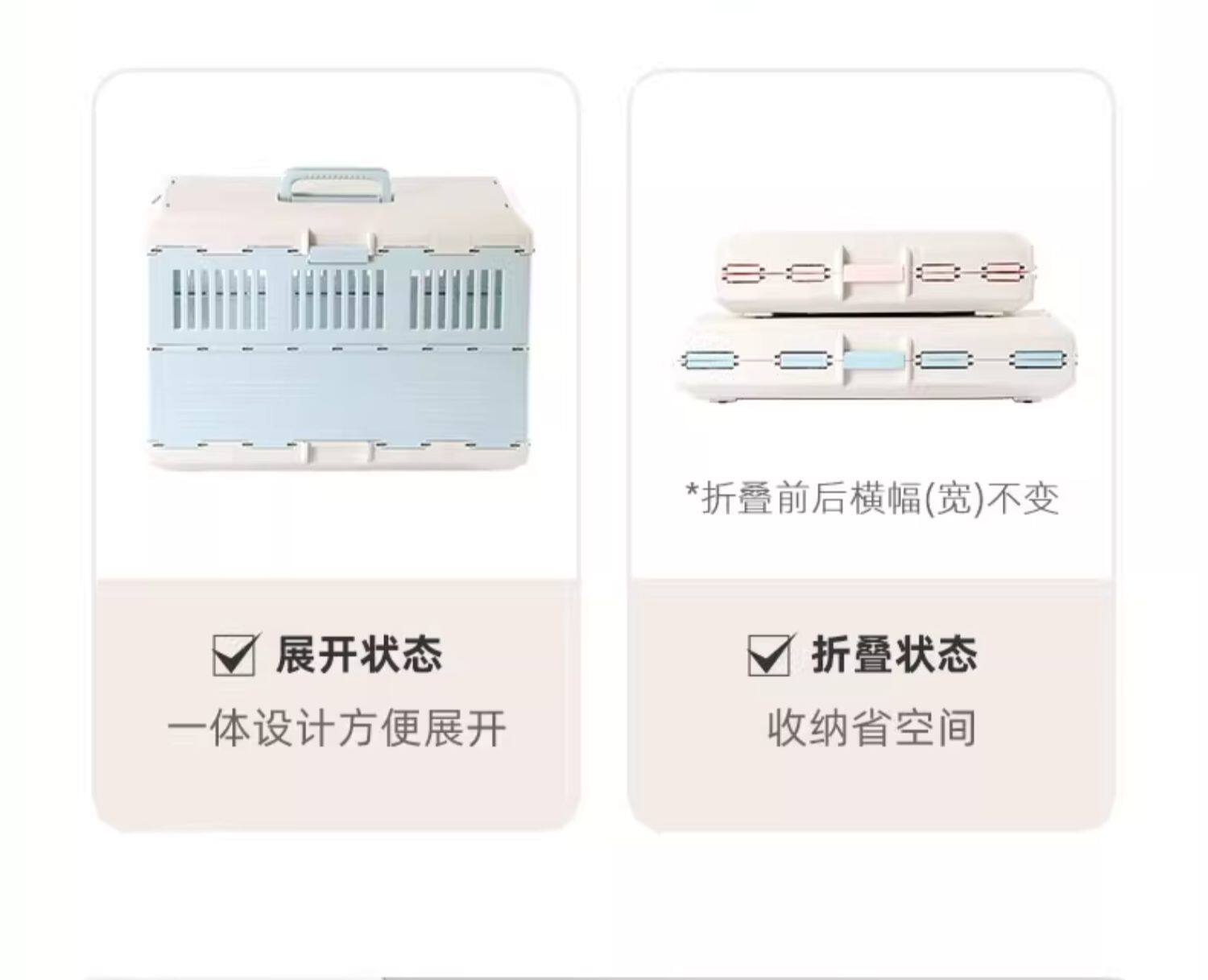 展开状态
一体设计方便展开

*折叠前后横幅(宽)不变

折叠状态
收纳省空间