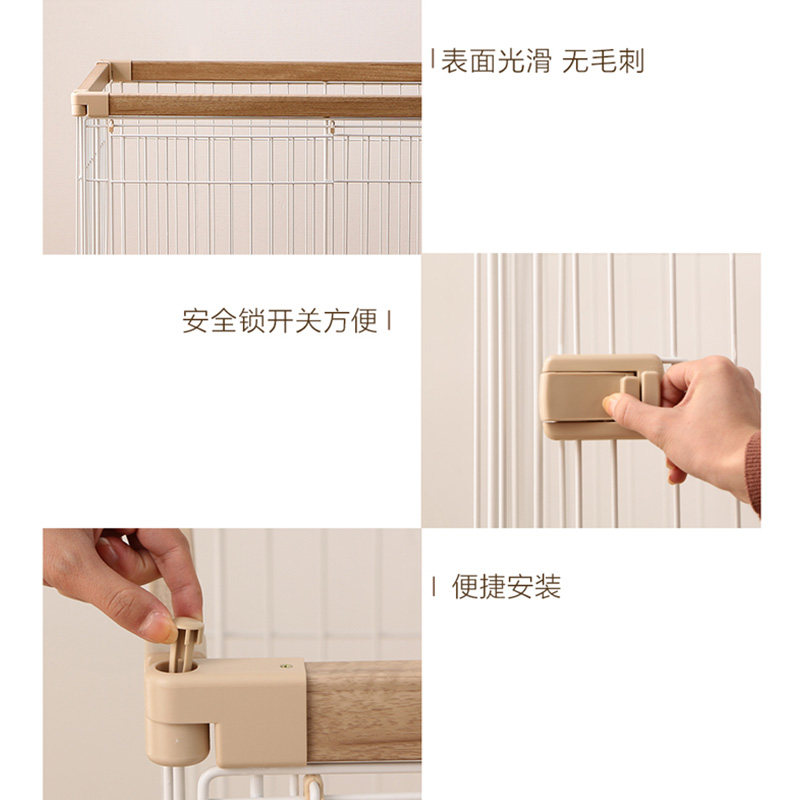 表面光滑 无毛刺

安全锁开关方便

便捷安装