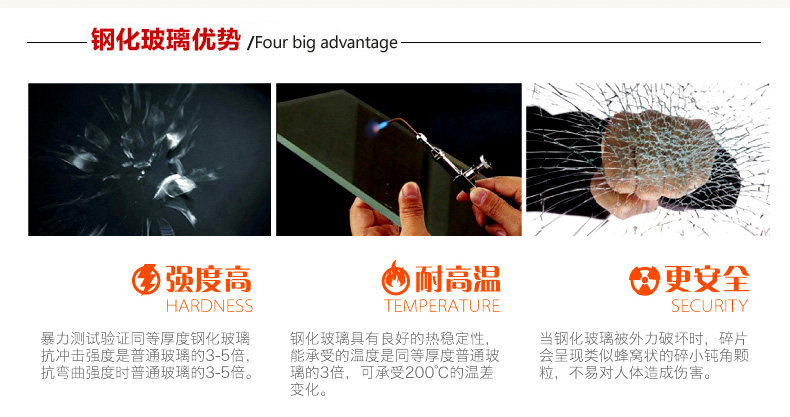 钢化玻璃优势 /Four big advantage

强度高
HARDNESS

暴力测试验证同等厚度钢化玻璃抗冲击强度是普通玻璃的3-5倍，抗弯曲强度时普通玻璃的3-5倍。

耐高温
TEMPERATURE

钢化玻璃具有良好的热稳定性，能承受的温度是同等厚度普通玻璃的3倍，可承受200℃的温差变化。

更安全
SECURITY

当钢化玻璃被外力破坏时，碎片会呈现类似蜂窝状的碎小钝角颗粒，不易对人体造成伤害。