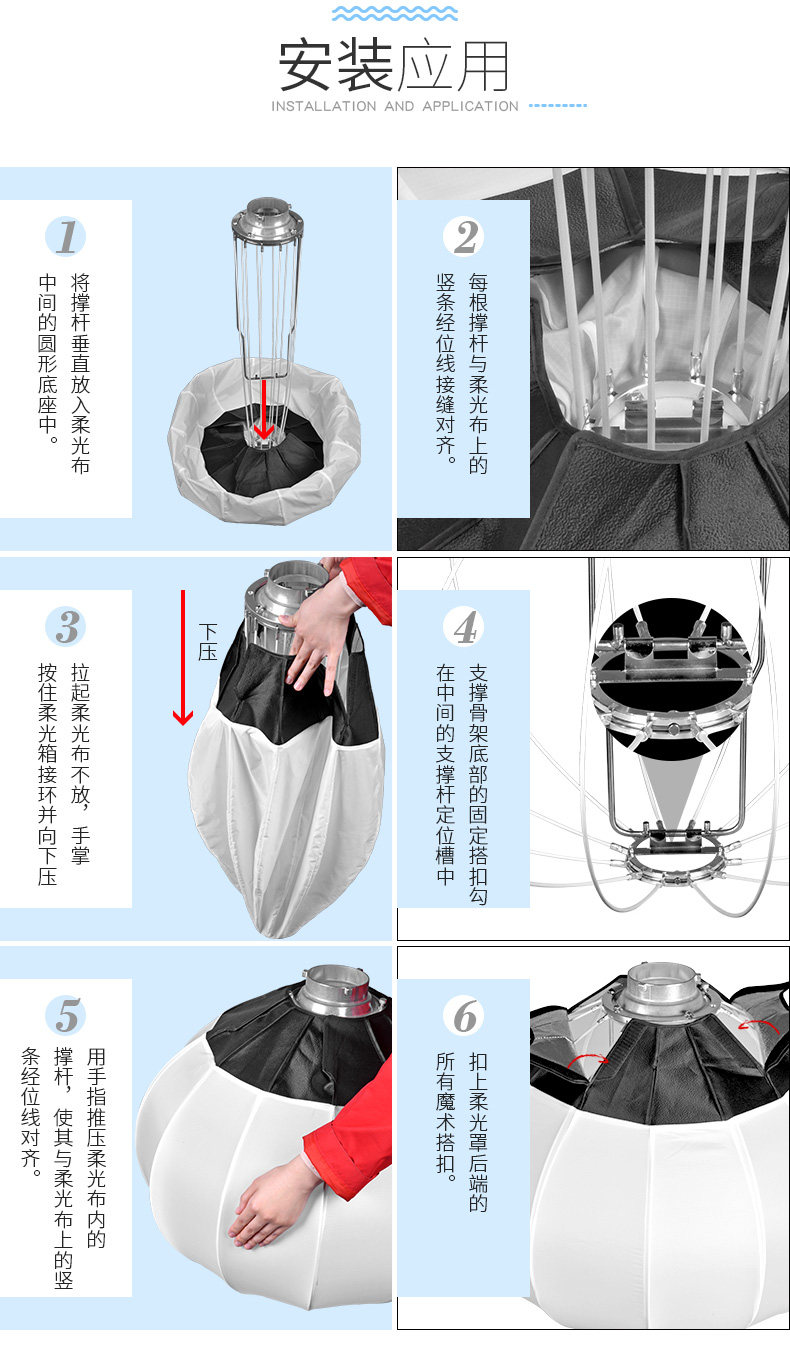 安装应用
INSTALLATION AND APPLICATION

1
将撑杆垂直放入柔光布中间的圆形底座中。

2
每根撑杆与柔光布上的竖条经位线接缝对齐。

3
拉起柔光布不放，手掌按住柔光箱接环并向下压

下压

4
支撑骨架底部的固定搭扣勾在中间的支撑杆定位槽中

5
用手指推压柔光布内的撑杆，使其与柔光布上的竖条经位线对齐。

6
扣上柔光罩后端的所有魔术搭扣。