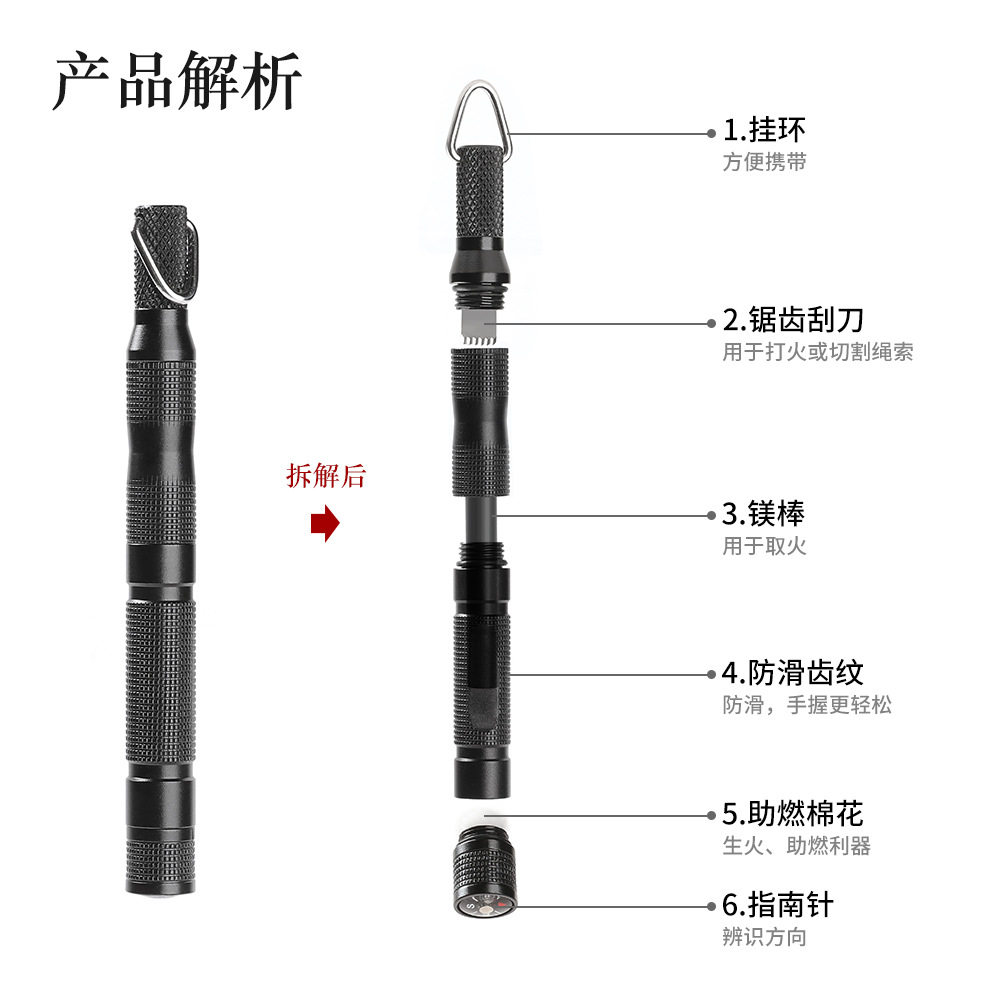 产品解析

拆解后

1.挂环
方便携带

2.锯齿刮刀
用于打火或切割绳索

3.镁棒
用于取火

4.防滑齿纹
防滑，手握更轻松

5.助燃棉花
生火、助燃利器

6.指南针
辨识方向