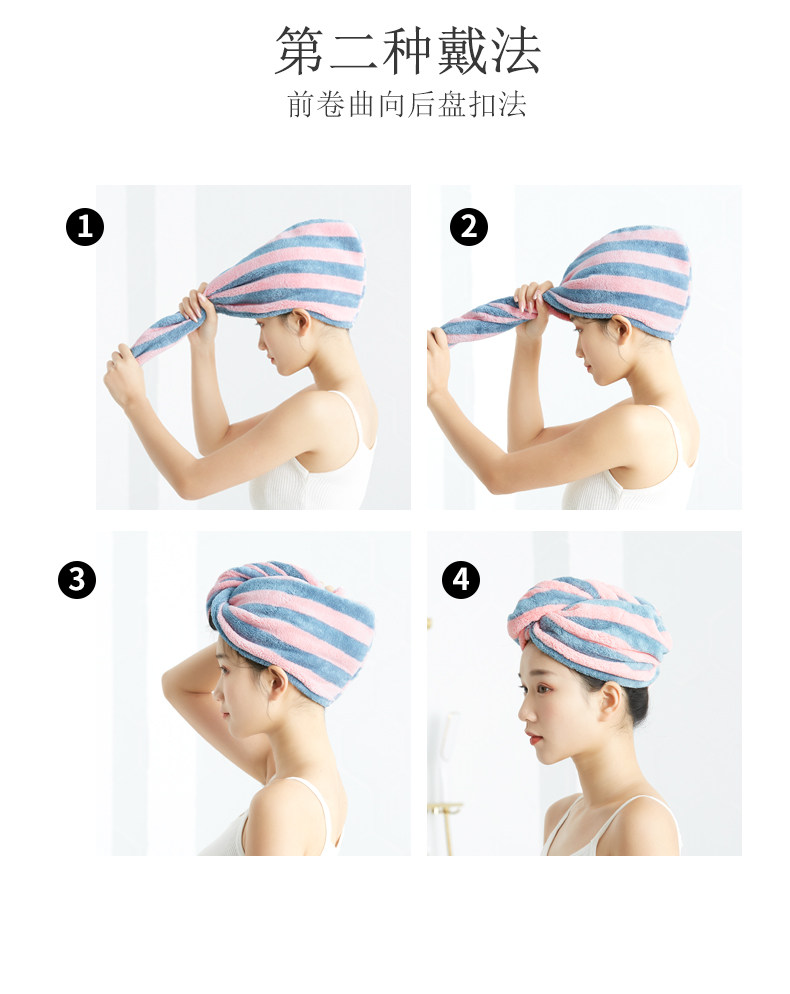 第二种戴法
前卷曲向后盘扣法

1

2

3

4