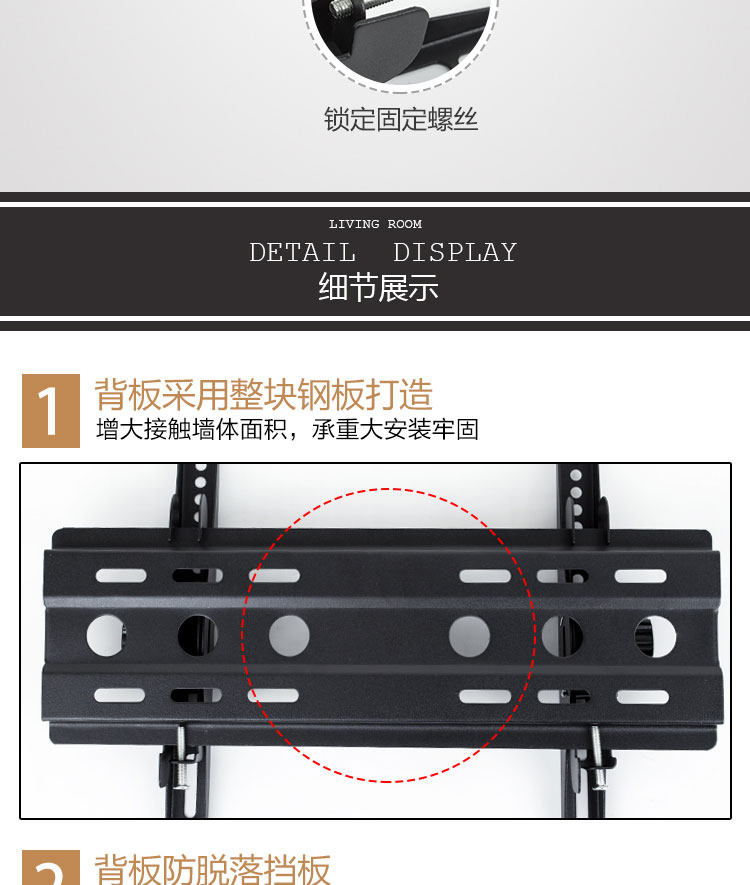 锁定固定螺丝

LIVING ROOM
DETAIL DISPLAY
细节展示

1 背板采用整块钢板打造
增大接触墙体面积，承重大安装牢固

2 背板防脱落挡板