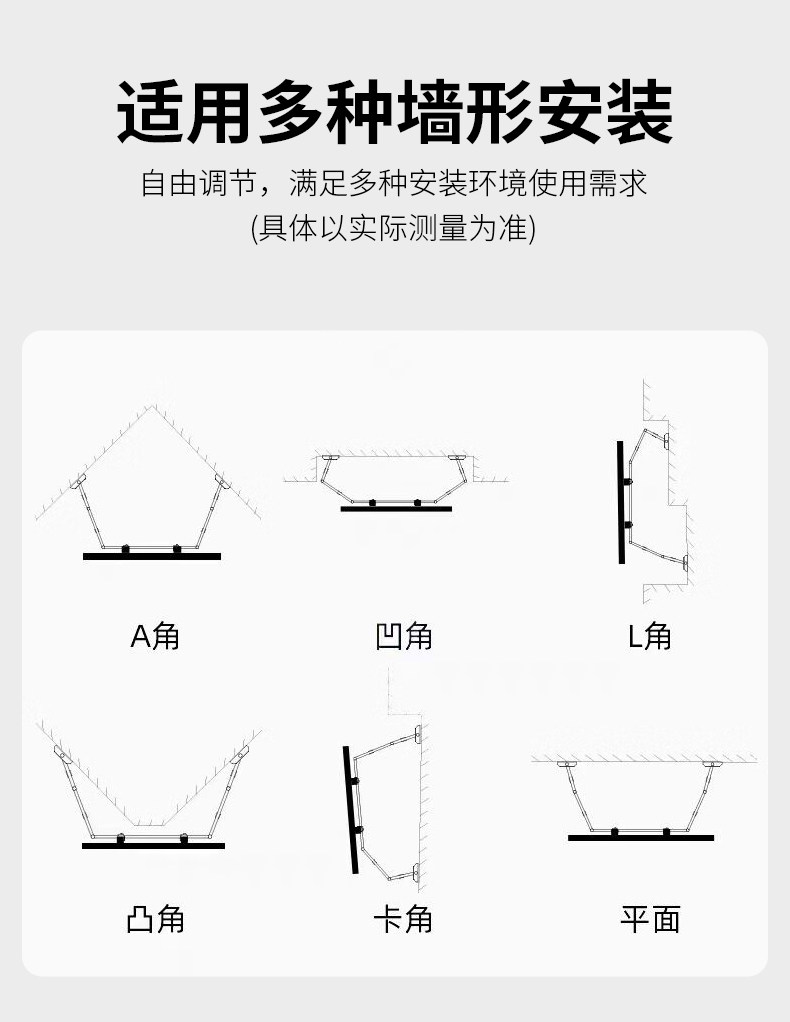 适用多种墙形安装

自由调节，满足多种安装环境使用需求
(具体以实际测量为准)

A角

凹角

L角

凸角

卡角

平面