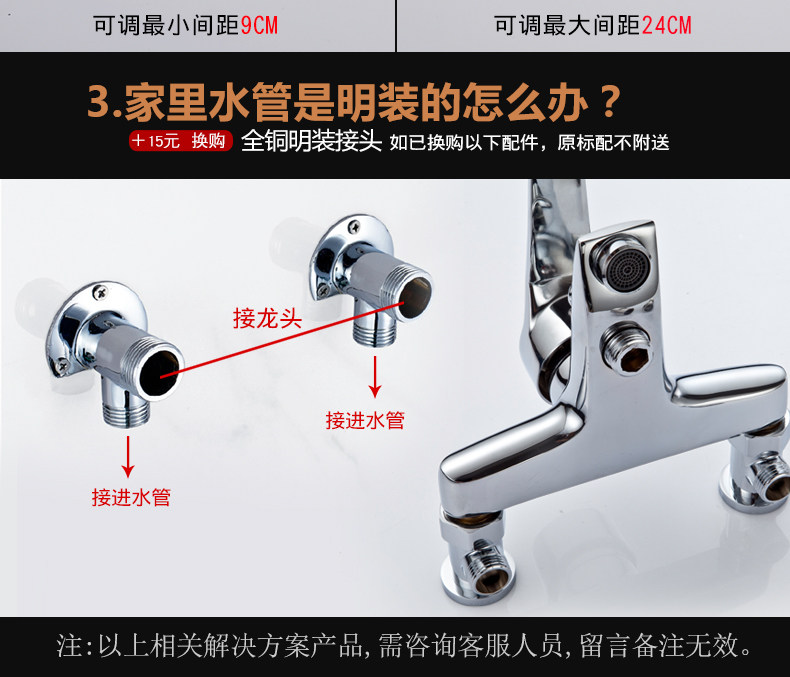 可调最小间距9CM

可调最大间距24CM

3.家里水管是明装的怎么办？

＋15元 换购 全铜明装接头 如已换购以下配件，原标配不附送

接龙头

接进水管

接进水管

注:以上相关解决方案产品,需咨询客服人员,留言备注无效。