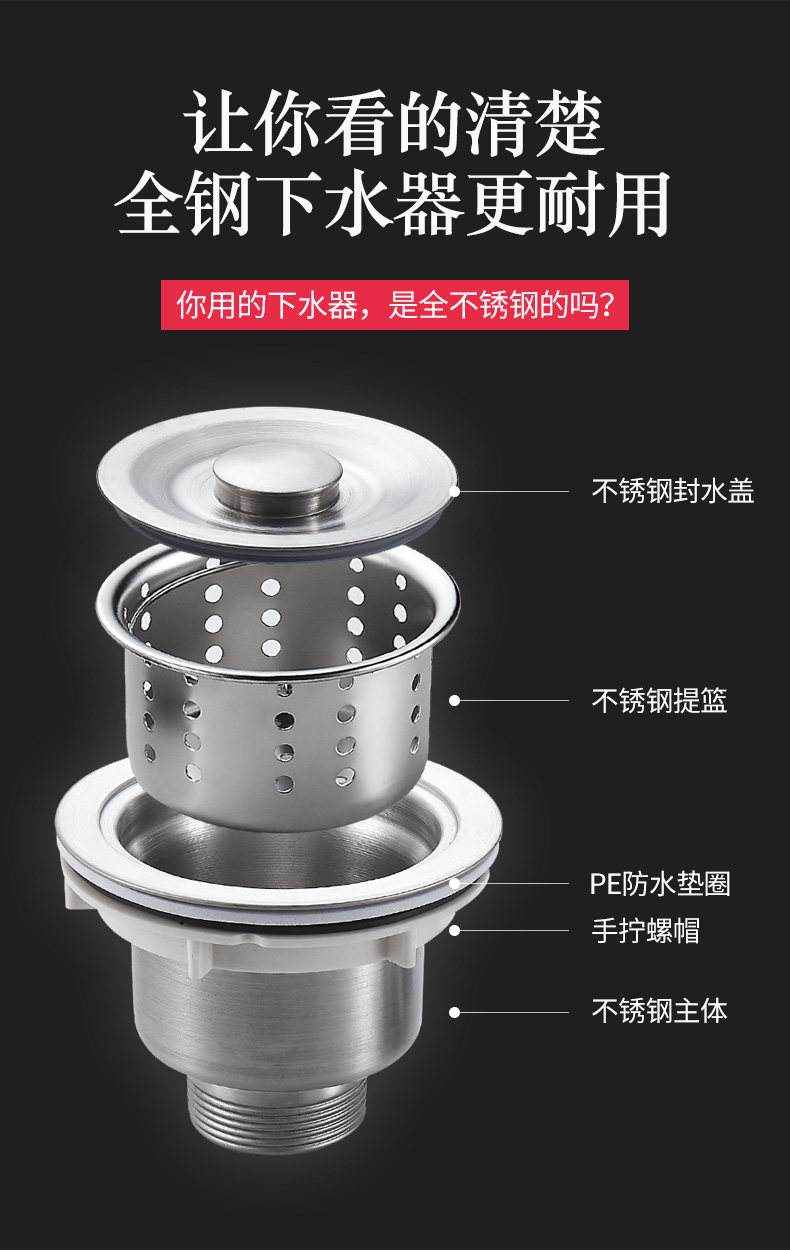 让你看的清楚
全钢下水器更耐用

你用的下水器，是全不锈钢的吗？

不锈钢封水盖

不锈钢提篮

PE防水垫圈

手拧螺帽

不锈钢主体