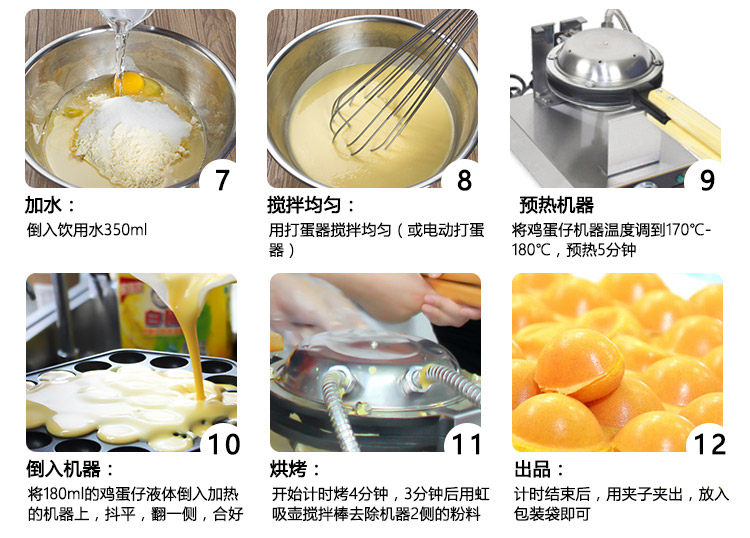 7

加水：

倒入饮用水350ml

8

搅拌均匀：

用打蛋器搅拌均匀（或电动打蛋器）

9

预热机器

将鸡蛋仔机器温度调到170℃-180℃，预热5分钟

10

倒入机器：

将180ml的鸡蛋仔液体倒入加热的机器上，抖平，翻一侧，合好

11

烘烤：

开始计时烤4分钟，3分钟后用虹吸壶搅拌棒去除机器2侧的粉料

12

出品：

计时结束后，用夹子夹出，放入包装袋即可