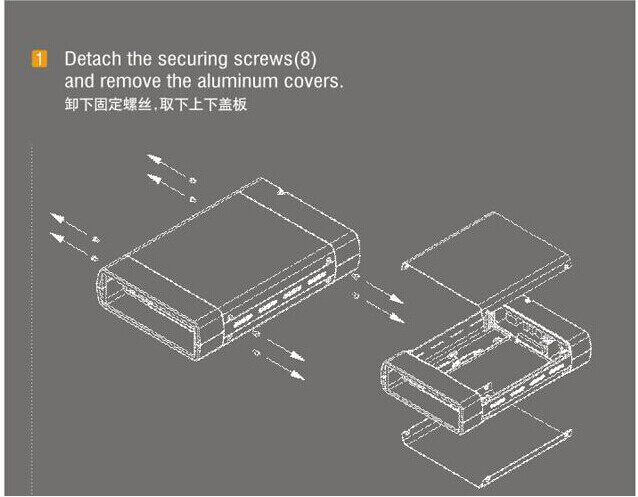 1 Detach the securing screws(8) and remove the aluminum covers.
卸下固定螺丝,取下上下盖板