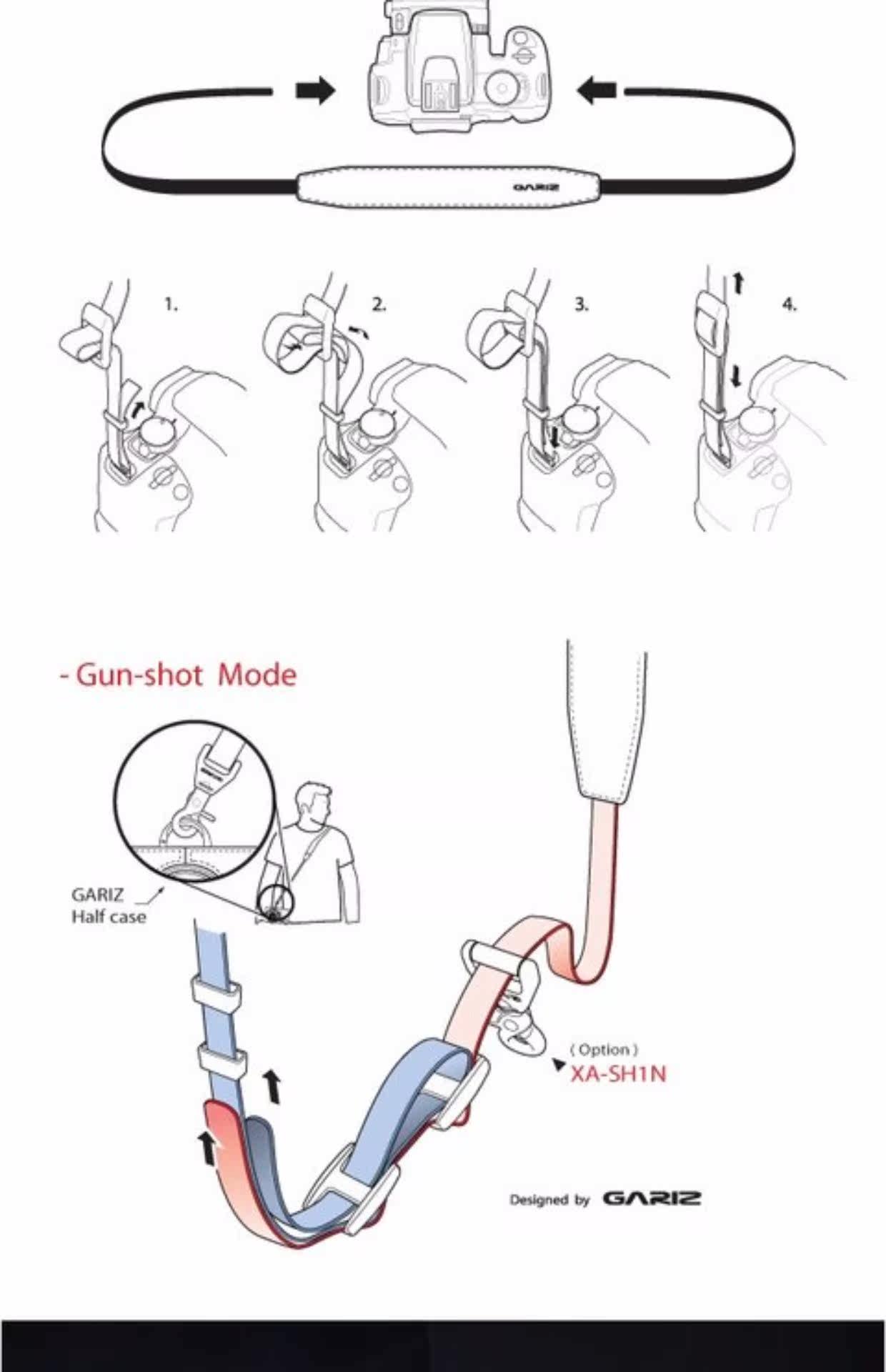 GARIZ

1.

2.

3.

4.

- Gun-shot Mode

GARIZ
Half case

( Option )
XA-SH1N

Designed by GARIZ