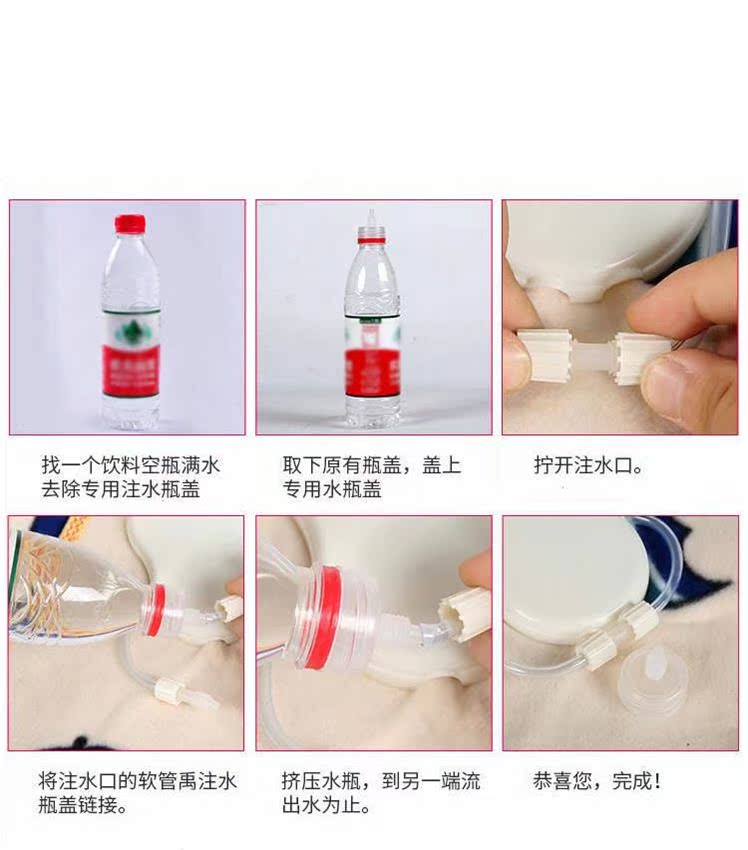 找一个饮料空瓶满水去除专用注水瓶盖

取下原有瓶盖，盖上专用水瓶盖

拧开注水口。

将注水口的软管禹注水瓶盖链接。

挤压水瓶，到另一端流出水为止。

恭喜您，完成！