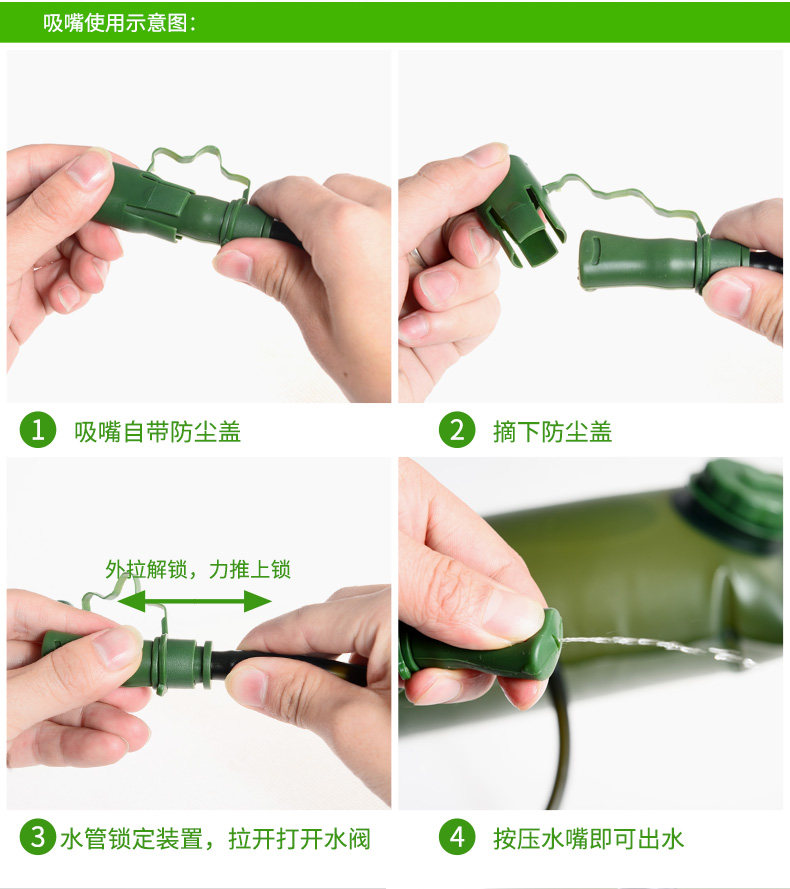 吸嘴使用示意图:

1 吸嘴自带防尘盖

2 摘下防尘盖

外拉解锁，力推上锁

3 水管锁定装置，拉开打开水阀

4 按压水嘴即可出水