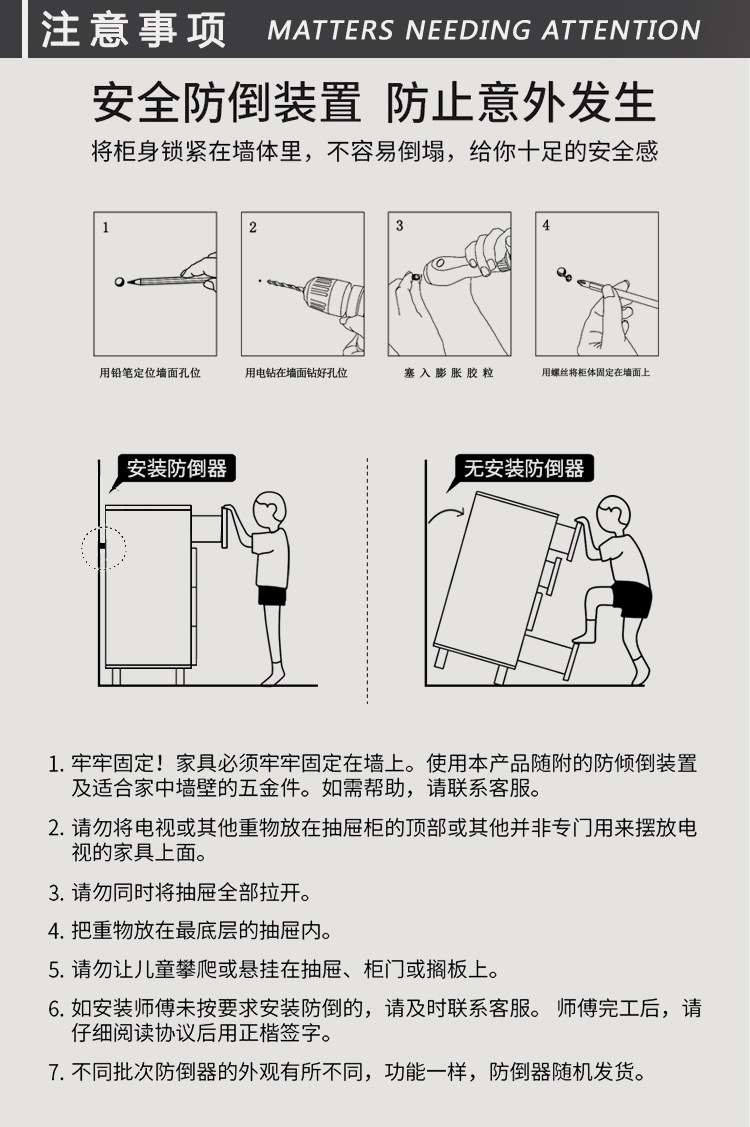 注意事项 MATTERS NEEDING ATTENTION

安全防倒装置 防止意外发生

将柜身锁紧在墙体里，不容易倒塌，给你十足的安全感

1
用铅笔定位墙面孔位

2
用电钻在墙面钻好孔位

3
塞入膨胀胶粒

4
用螺丝将柜体固定在墙面上

安装防倒器

无安装防倒器

1. 牢牢固定！家具必须牢牢固定在墙上。使用本产品随附的防倾倒装置及适合家中墙壁的五金件。如需帮助，请联系客服。

2. 请勿将电视或其他重物放在抽屉柜的顶部或其他并非专门用来摆放电视的家具上面。

3. 请勿同时将抽屉全部拉开。

4. 把重物放在最底层的抽屉内。

5. 请勿让儿童攀爬或悬挂在抽屉、柜门或搁板上。

6. 如安装师傅未按要求安装防倒的，请及时联系客服。 师傅完工后，请仔细阅读协议后用正楷签字。

7. 不同批次防倒器的外观有所不同，功能一样，防倒器随机发货。