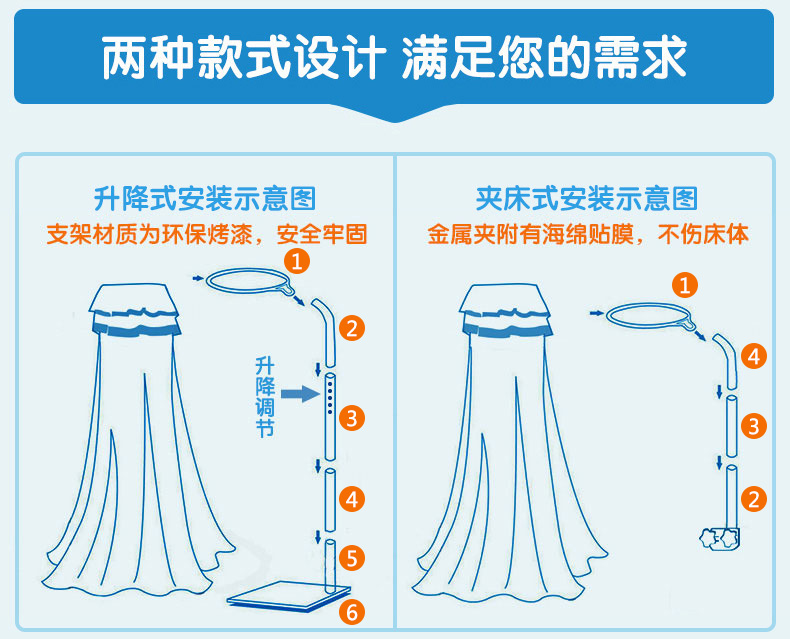 两种款式设计 满足您的需求

升降式安装示意图

支架材质为环保烤漆，安全牢固

1

2

升降调节

3

4

5

6

夹床式安装示意图

金属夹附有海绵贴膜，不伤床体

1

4

3

2