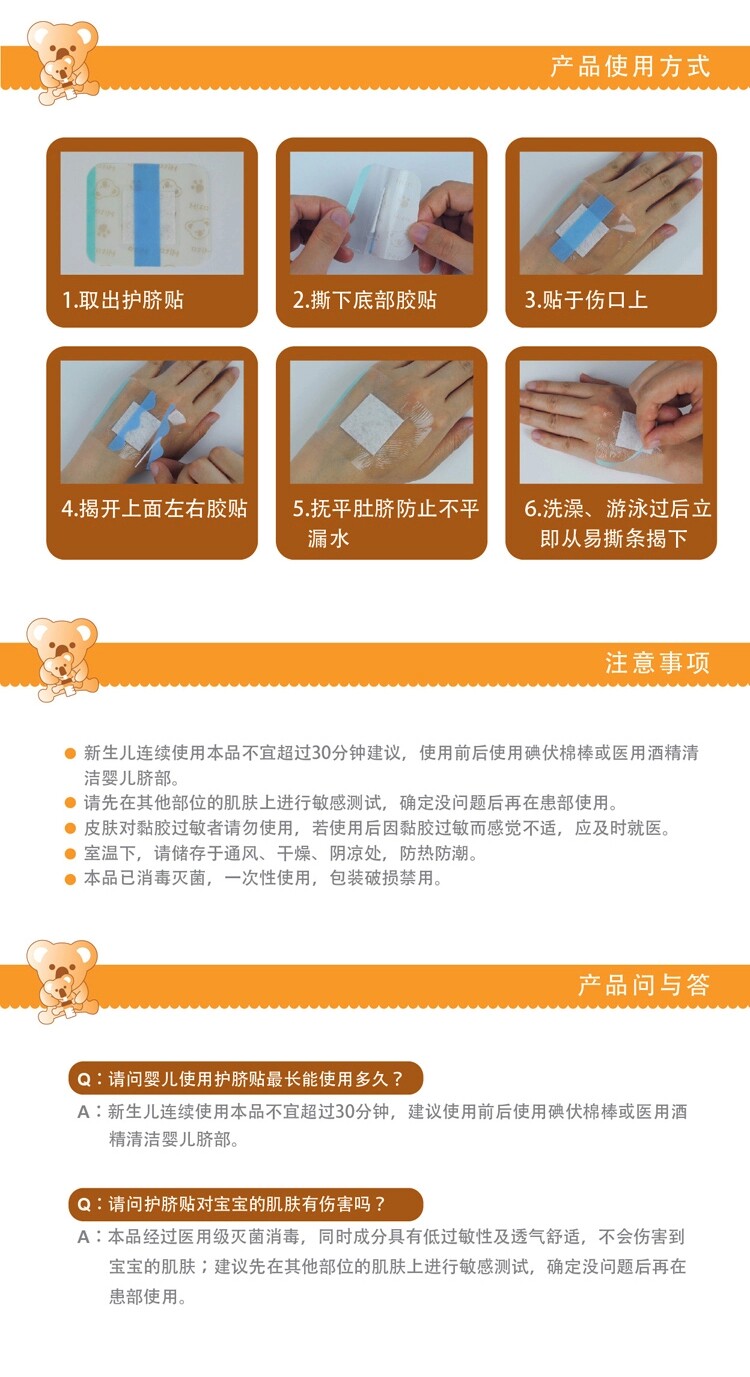 产品使用方式

1.取出护脐贴

2.撕下底部胶贴

3.贴于伤口上

4.揭开上面左右胶贴

5.抚平肚脐防止不平漏水

6.洗澡、游泳过后立即从易撕条揭下

注意事项

新生儿连续使用本品不宜超过30分钟建议，使用前后使用碘伏棉棒或医用酒精清洁婴儿脐部。
请先在其他部位的肌肤上进行敏感测试，确定没问题后再在患部使用。
皮肤对黏胶过敏者请勿使用，若使用后因黏胶过敏而感觉不适，应及时就医。
室温下，请储存于通风、干燥、阴凉处，防热防潮。
本品已消毒灭菌，一次性使用，包装破损禁用。

产品问与答

Q：请问婴儿使用护脐贴最长能使用多久？
A：新生儿连续使用本品不宜超过30分钟，建议使用前后使用碘伏棉棒或医用酒精清洁婴儿脐部。

Q：请问护脐贴对宝宝的肌肤有伤害吗？
A：本品经过医用级灭菌消毒，同时成分具有低过敏性及透气舒适，不会伤害到宝宝的肌肤；建议先在其他部位的肌肤上进行敏感测试，确定没问题后再在患部使用。