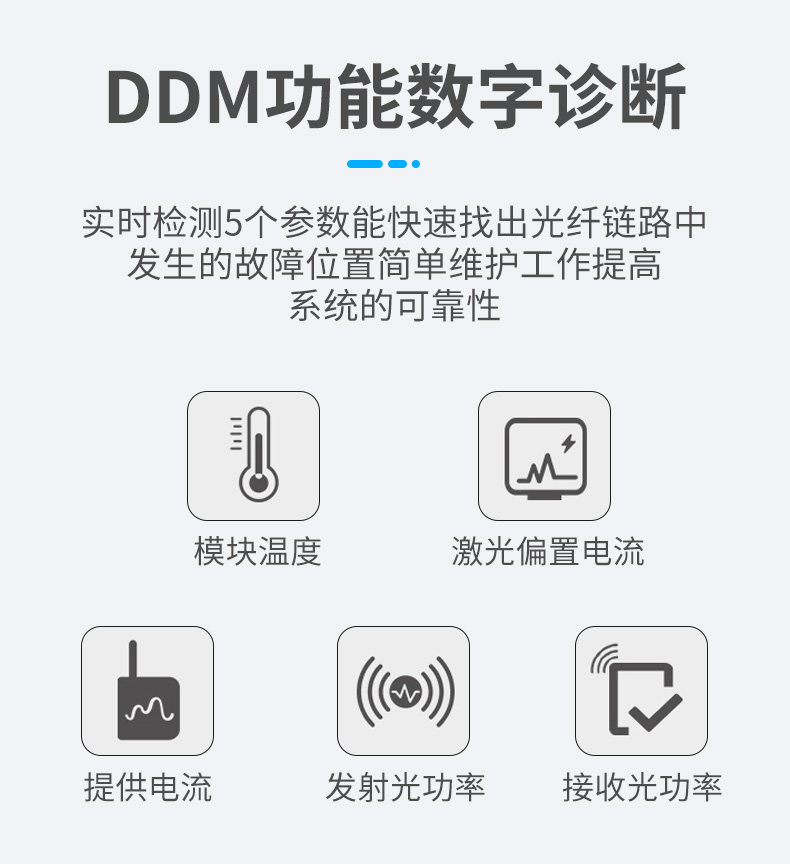 DDM功能数字诊断

实时检测5个参数能快速找出光纤链路中发生的故障位置简单维护工作提高系统的可靠性

模块温度

激光偏置电流

提供电流

发射光功率

接收光功率