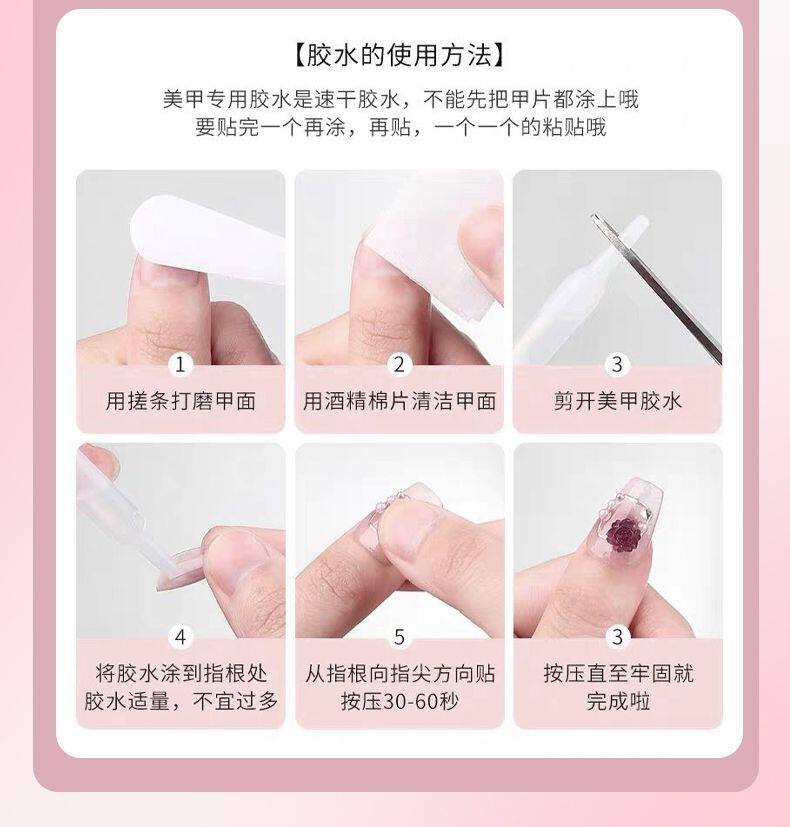 【胶水的使用方法】

美甲专用胶水是速干胶水，不能先把甲片都涂上哦
要贴完一个再涂，再贴，一个一个的粘贴哦

1
用搓条打磨甲面

2
用酒精棉片清洁甲面

3
剪开美甲胶水

4
将胶水涂到指根处
胶水适量，不宜过多

5
从指根向指尖方向贴
按压30-60秒

3
按压直至牢固就
完成啦