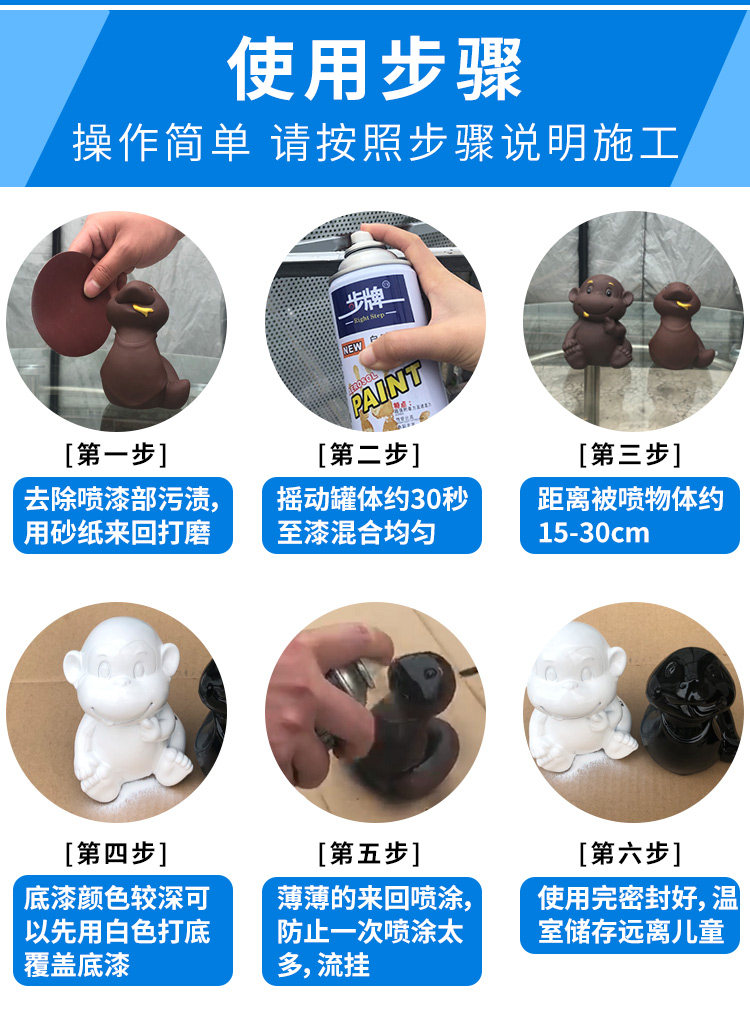 使用步骤

操作简单 请按照步骤说明施工

步牌
Eight Step
NEW
AEROSOL
PAINT

[第一步]

去除喷漆部污渍，用砂纸来回打磨

[第二步]

摇动罐体约30秒至漆混合均匀

[第三步]

距离被喷物体约15-30cm

[第四步]

底漆颜色较深可以先用白色打底覆盖底漆

[第五步]

薄薄的来回喷涂，防止一次喷涂太多，流挂

[第六步]

使用完密封好，温室储存远离儿童