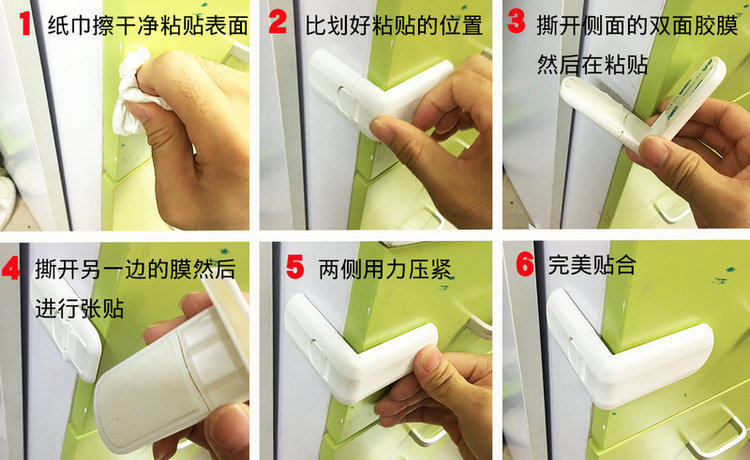 1 纸巾擦干净粘贴表面

2 比划好粘贴的位置

3 撕开侧面的双面胶膜然后在粘贴

4 撕开另一边的膜然后进行张贴

5 两侧用力压紧

6 完美贴合