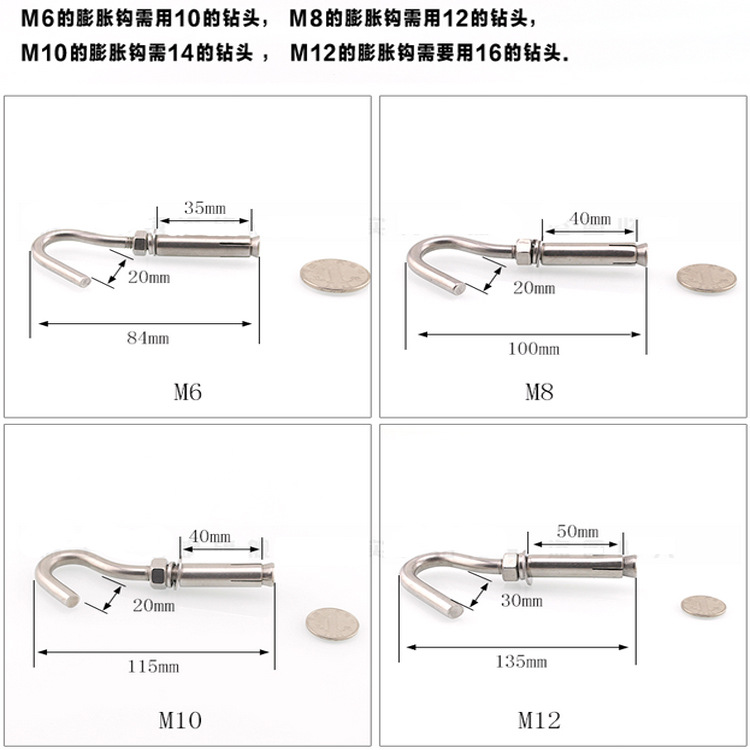 M6的膨胀钩需用10的钻头， M8的膨胀钩需用12的钻头，
M10的膨胀钩需14的钻头， M12的膨胀钩需要用16的钻头.

35mm
20mm
84mm
M6

40mm
20mm
100mm
M8

40mm
20mm
115mm
M10

50mm
30mm
135mm
M12