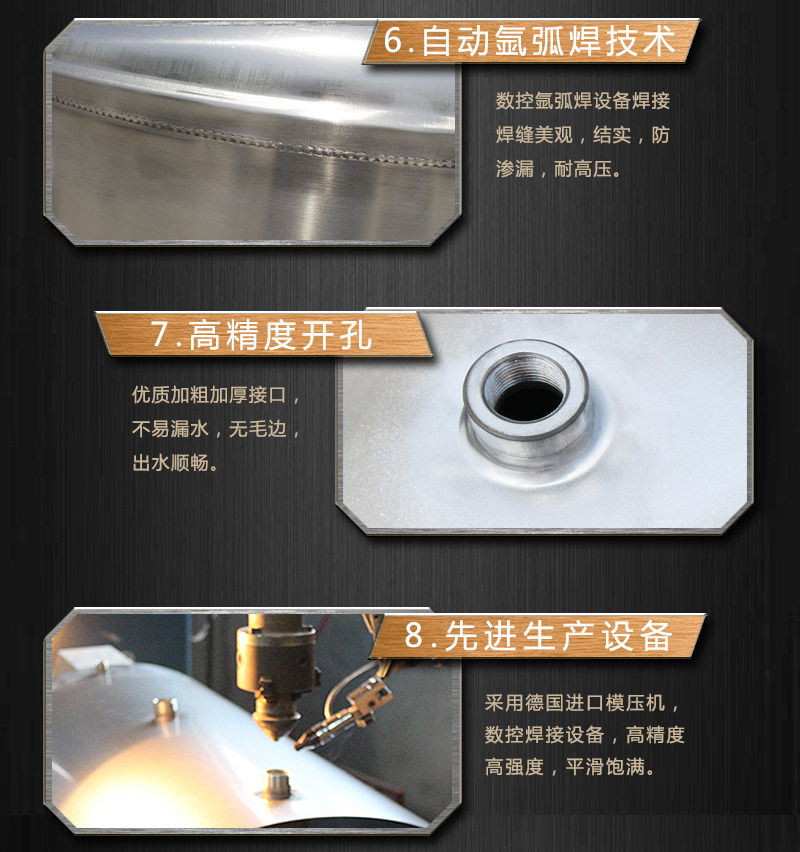 6.自动氩弧焊技术

数控氩弧焊设备焊接焊缝美观，结实，防渗漏，耐高压。

7.高精度开孔

优质加粗加厚接口，不易漏水，无毛边，出水顺畅。

8.先进生产设备

采用德国进口模压机，数控焊接设备，高精度高强度，平滑饱满。