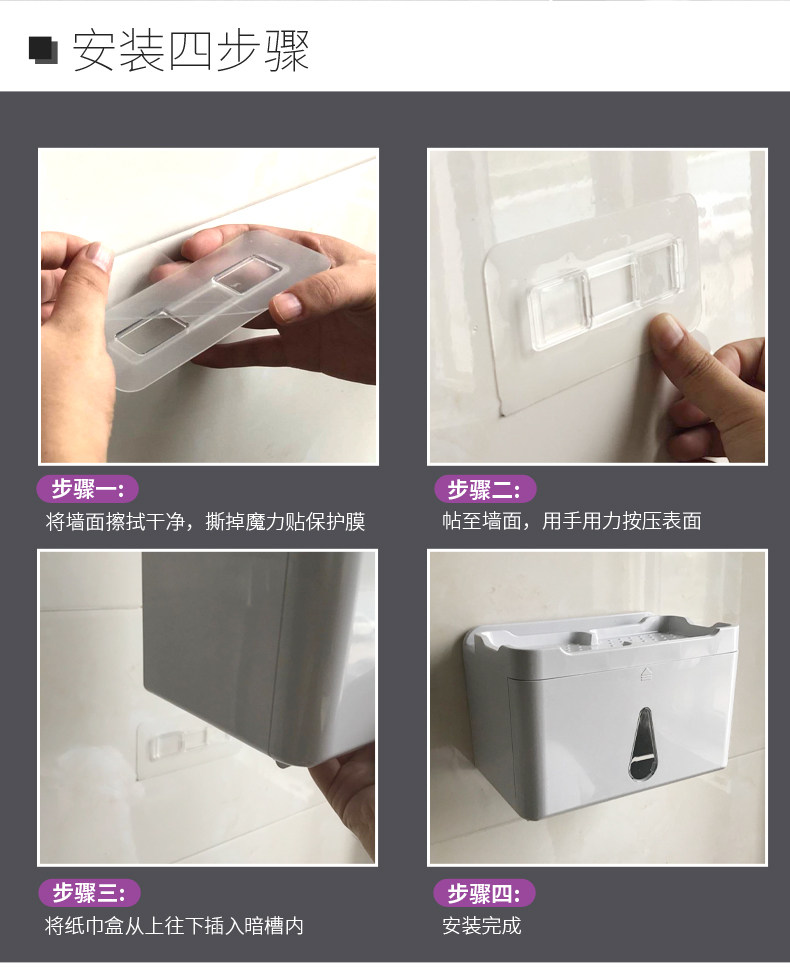 安装四步骤

步骤一:
将墙面擦拭干净，撕掉魔力贴保护膜

步骤二:
帖至墙面，用手用力按压表面

步骤三:
将纸巾盒从上往下插入暗槽内

步骤四:
安装完成