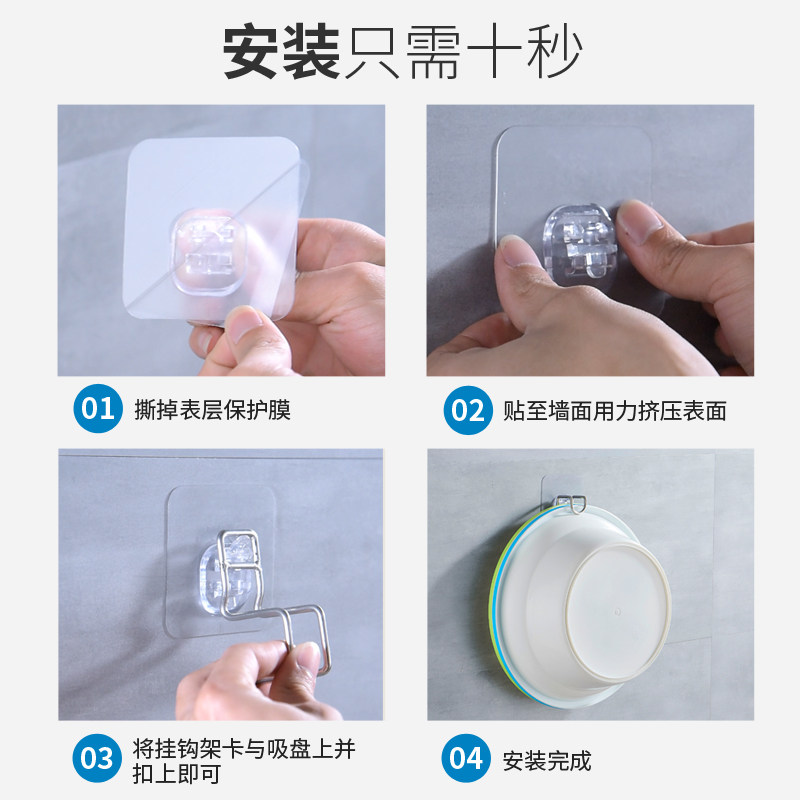 安装只需十秒

01 撕掉表层保护膜

02 贴至墙面用力挤压表面

03 将挂钩架卡与吸盘上并扣上即可

04 安装完成