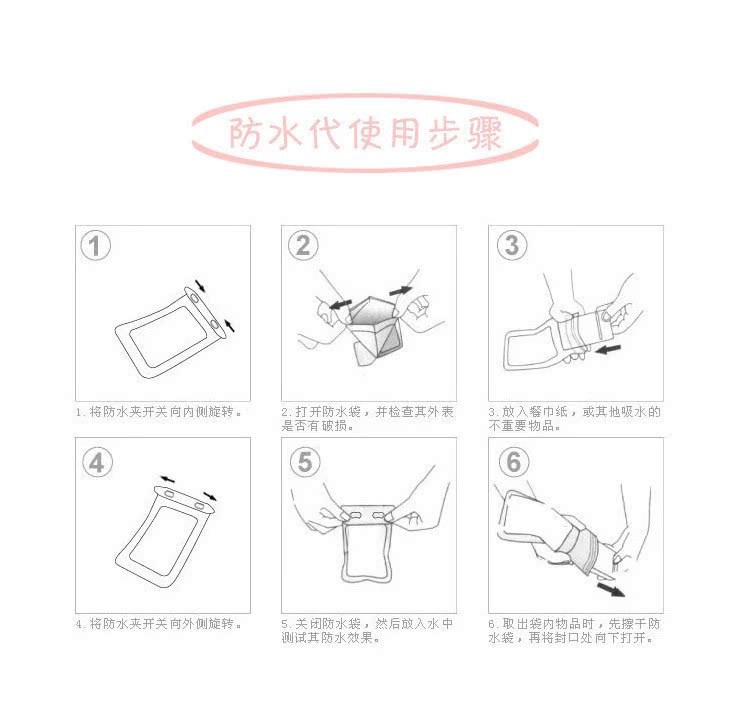 防水代使用步骤

1

1. 将防水夹开关向内侧旋转。

2

2. 打开防水袋，并检查其外表是否有破损。

3

3. 放入餐巾纸，或其他吸水的不重要物品。

4

4. 将防水夹开关向外侧旋转。

5

5. 关闭防水袋，然后放入水中测试其防水效果。

6

6. 取出袋内物品时，先擦干防水袋，再将封口处向下打开。