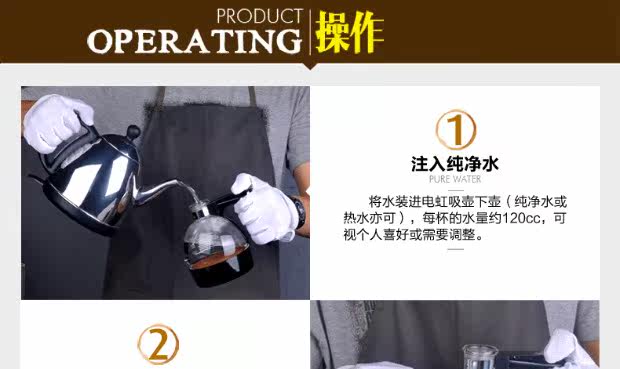 PRODUCT
OPERATING 操作

1
注入纯净水
PURE WATER

将水装进电虹吸壶下壶（纯净水或热水亦可），每杯的水量约120cc，可视个人喜好或需要调整。

2