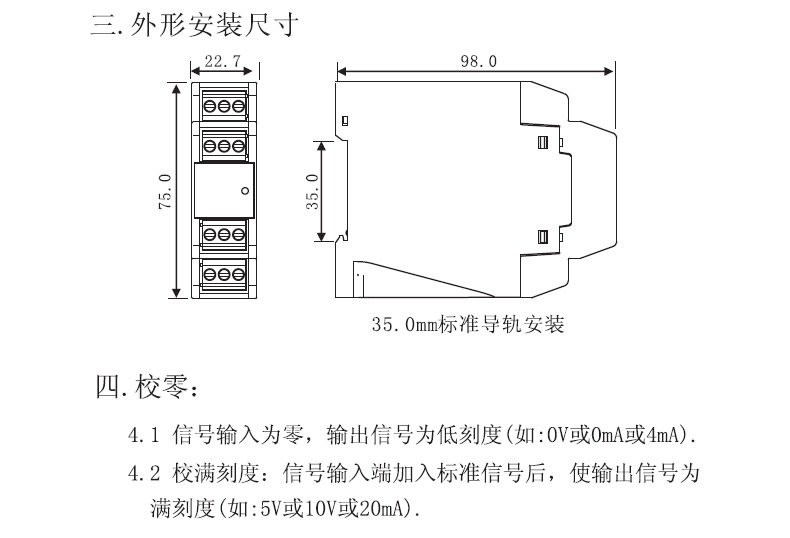 三. 外形安装尺寸

22.7

75.0

98.0

35.0

35.0mm标准导轨安装

四. 校零:

4.1 信号输入为零，输出信号为低刻度(如:0V或0mA或4mA).

4.2 校满刻度：信号输入端加入标准信号后，使输出信号为满刻度(如:5V或10V或20mA).