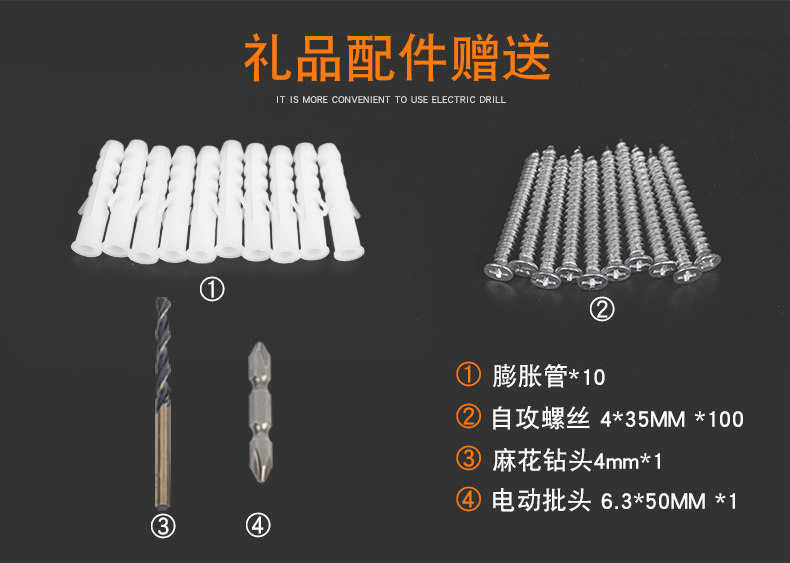 礼品配件赠送

IT IS MORE CONVENIENT TO USE ELECTRIC DRILL

①

②

③

④

① 膨胀管*10

② 自攻螺丝 4*35MM *100

③ 麻花钻头4mm*1

④ 电动批头 6.3*50MM *1