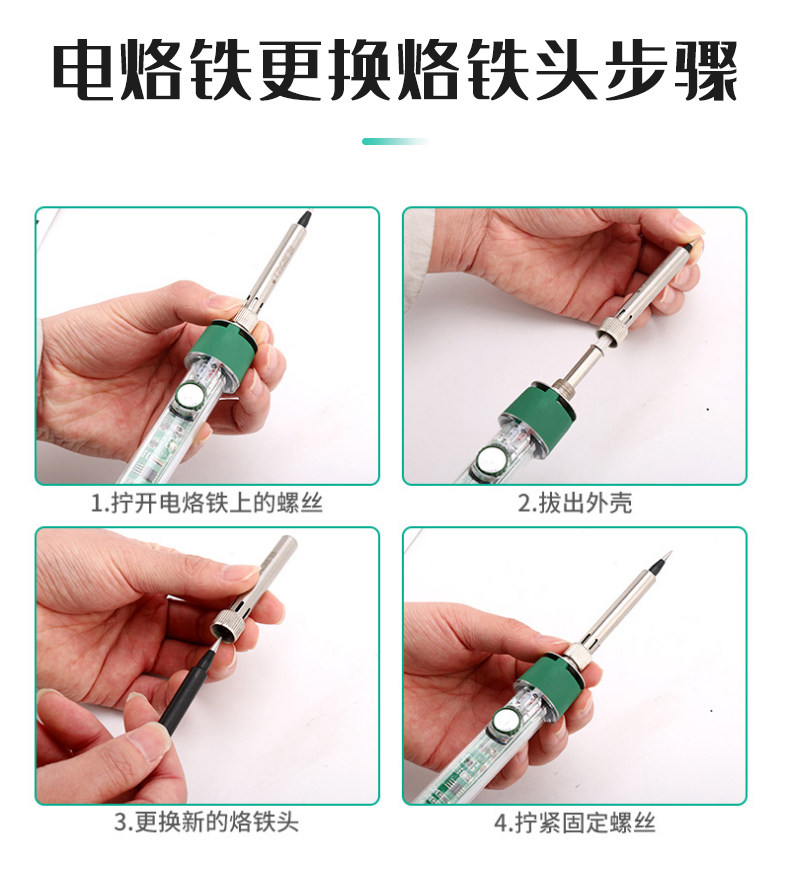 电烙铁更换烙铁头步骤

1.拧开电烙铁上的螺丝

2.拔出外壳

3.更换新的烙铁头

4.拧紧固定螺丝