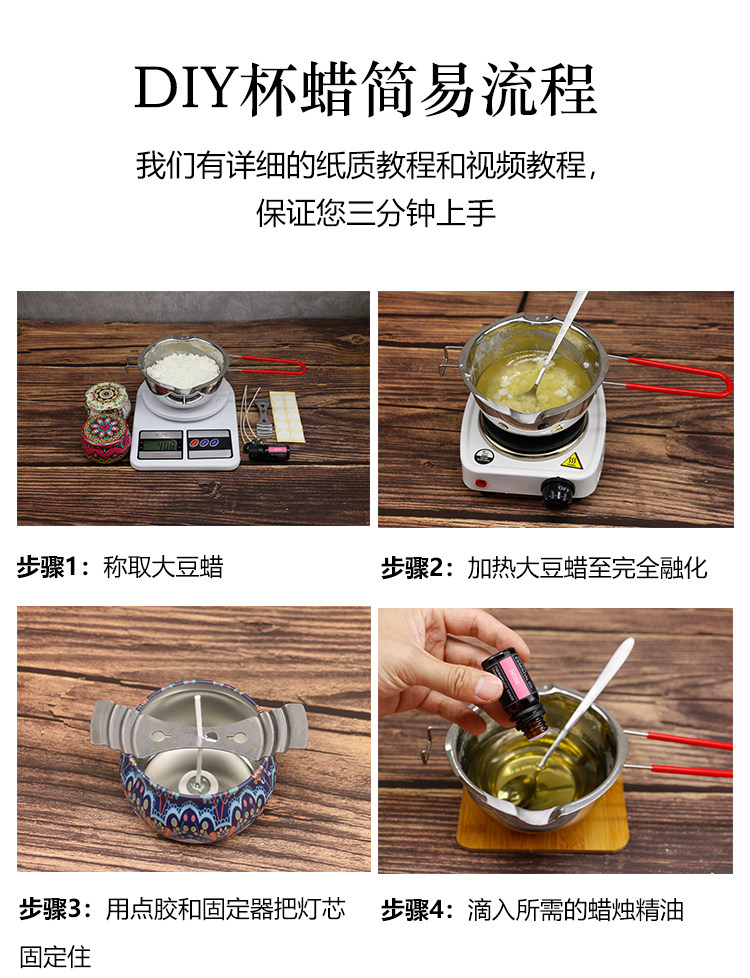 DIY杯蜡简易流程

我们有详细的纸质教程和视频教程，
保证您三分钟上手

步骤1：称取大豆蜡

步骤2：加热大豆蜡至完全融化

步骤3：用点胶和固定器把灯芯固定住

步骤4：滴入所需的蜡烛精油