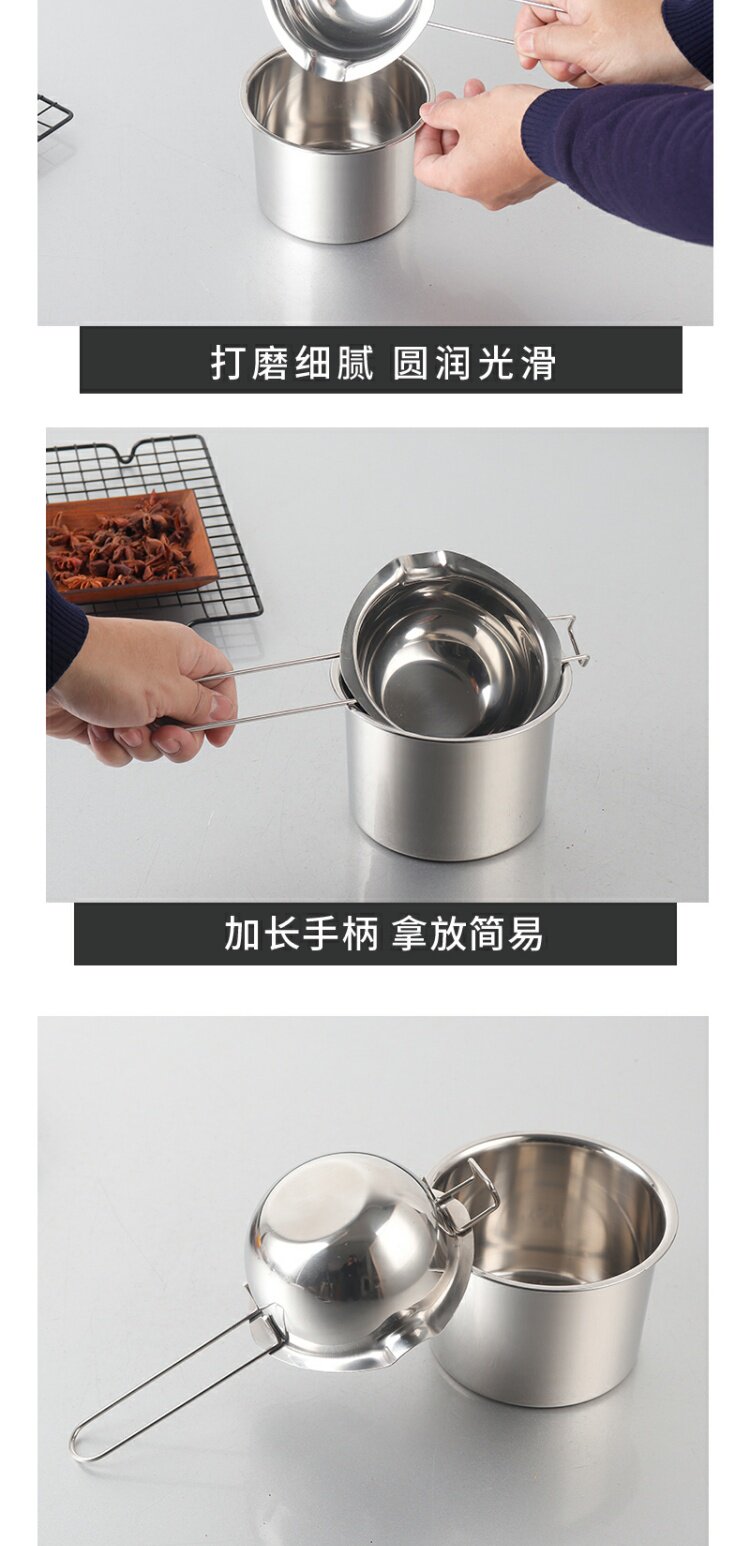 打磨细腻 圆润光滑

加长手柄 拿放简易