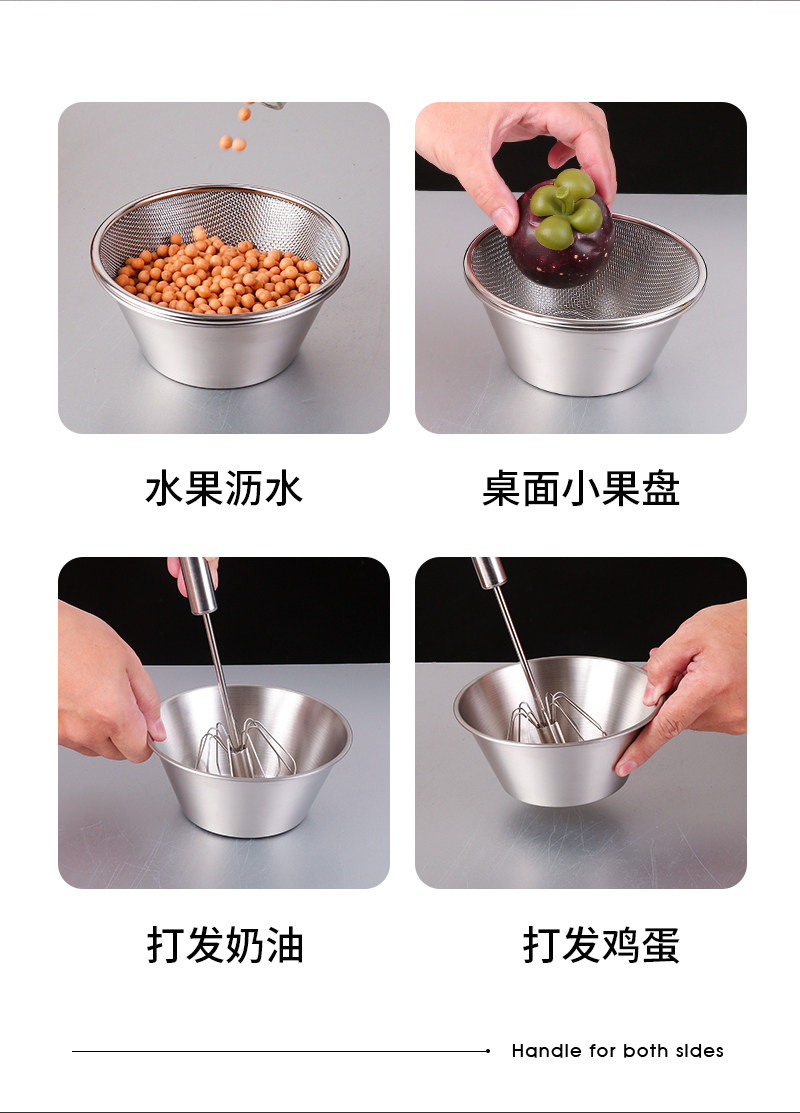 水果沥水

桌面小果盘

打发奶油

打发鸡蛋

Handle for both sides