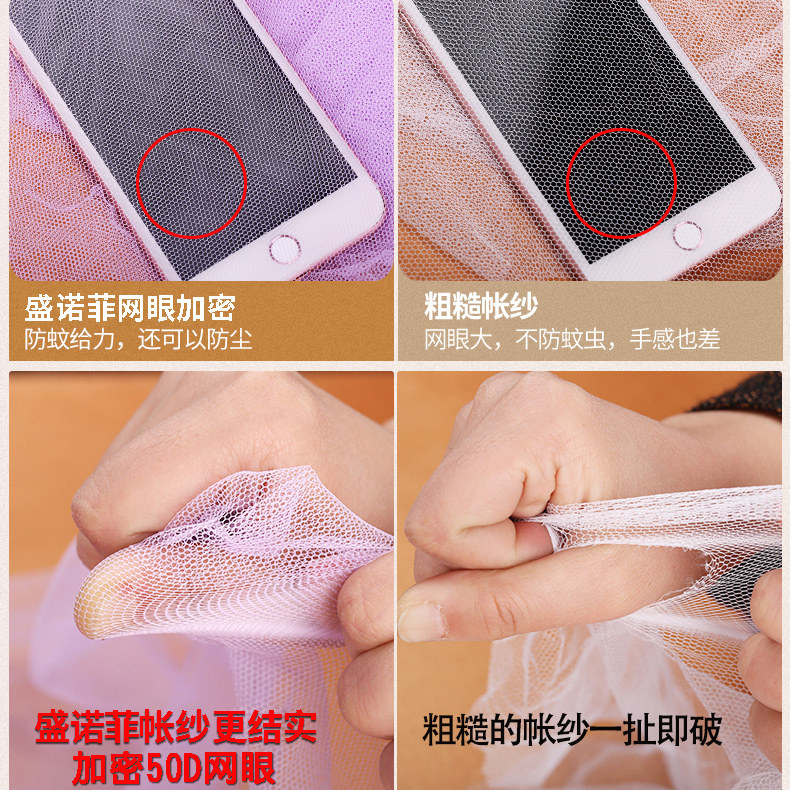 盛诺菲网眼加密
防蚊给力，还可以防尘

粗糙帐纱
网眼大，不防蚊虫，手感也差

盛诺菲帐纱更结实
加密50D网眼

粗糙的帐纱一扯即破