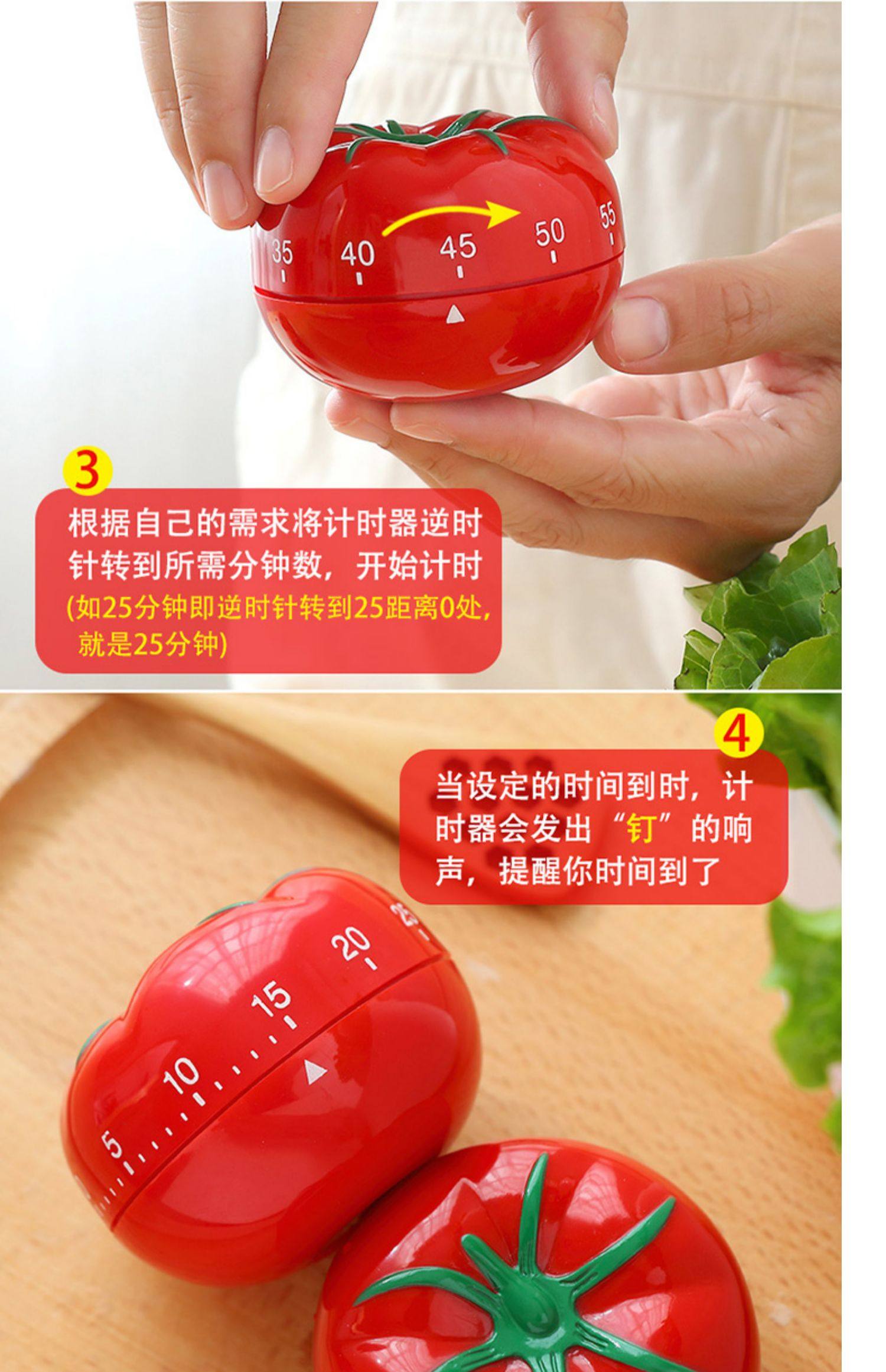 35 40 45 50 55

3

根据自己的需求将计时器逆时针转到所需分钟数，开始计时
(如25分钟即逆时针转到25距离0处，就是25分钟)

4

当设定的时间到时，计时器会发出“钉”的响声，提醒你时间到了

5 10 15 20 25